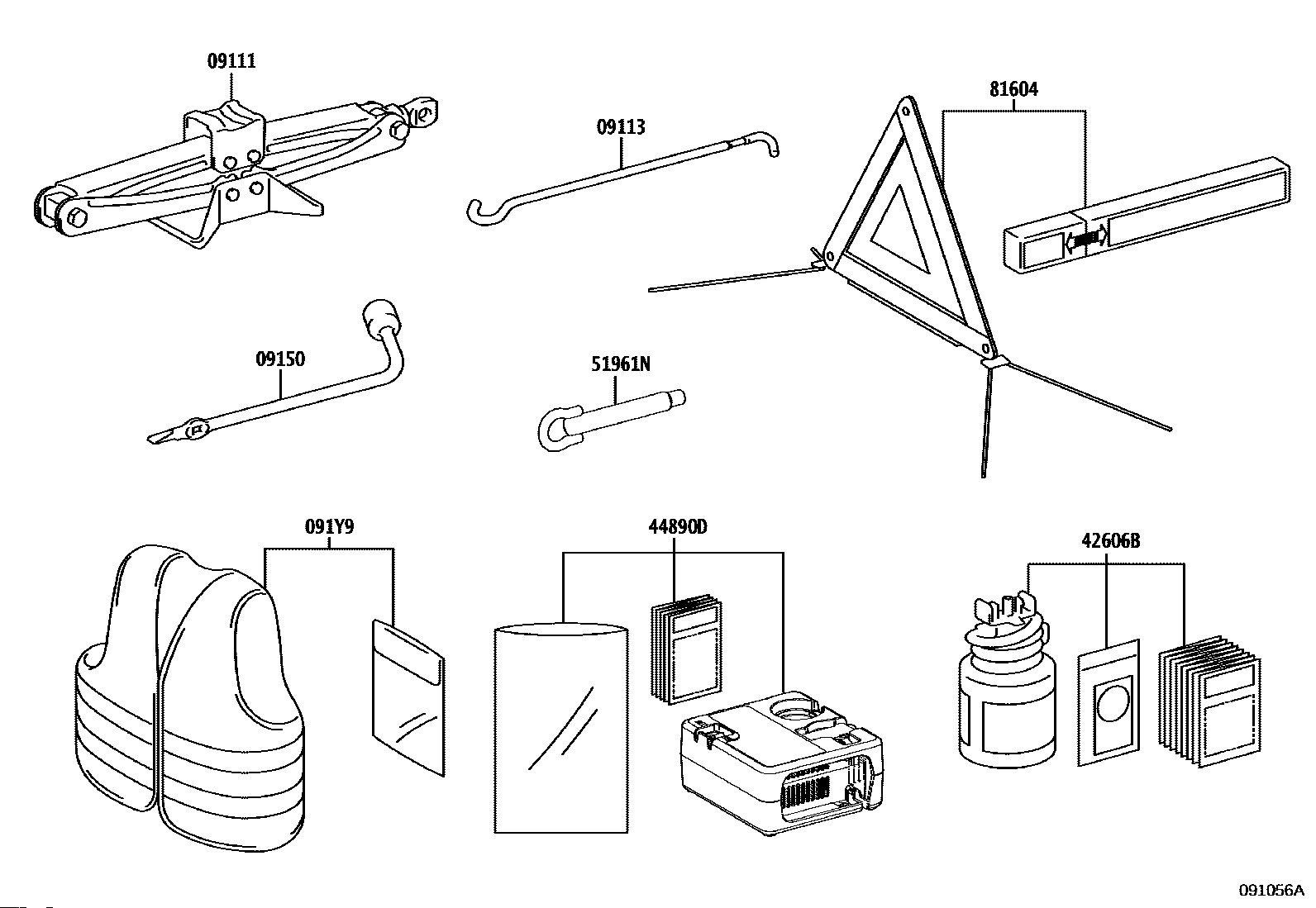 09111

09113

81604

09150

51961N

091Y9

44890D

42606B

091056A