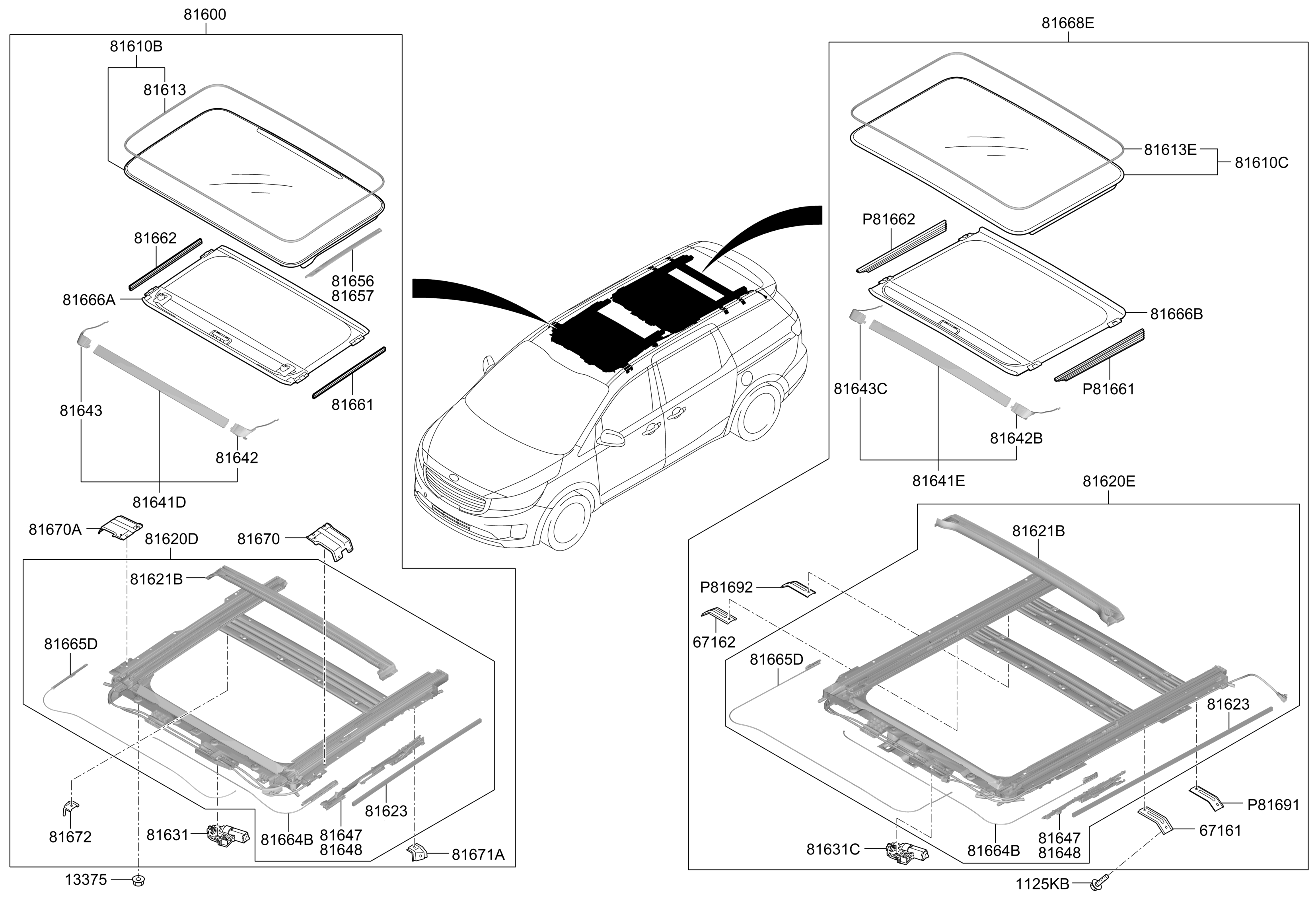 81600

81610B

81613

81662

81656
81657

81666A

81643

81661

81642

81641D

81670A

81620D

81670

81621B

81665D

81672

81631

81664B

81647
81648

81623

81671A

13375

81668E

81613E

81610C

P81662

81666B

81643C

P81661

81642B

81641E

81620E

81621B

P81692

67162

81665D

81623

P81691

67161

81631C

81664B

81647
81648

1125KB