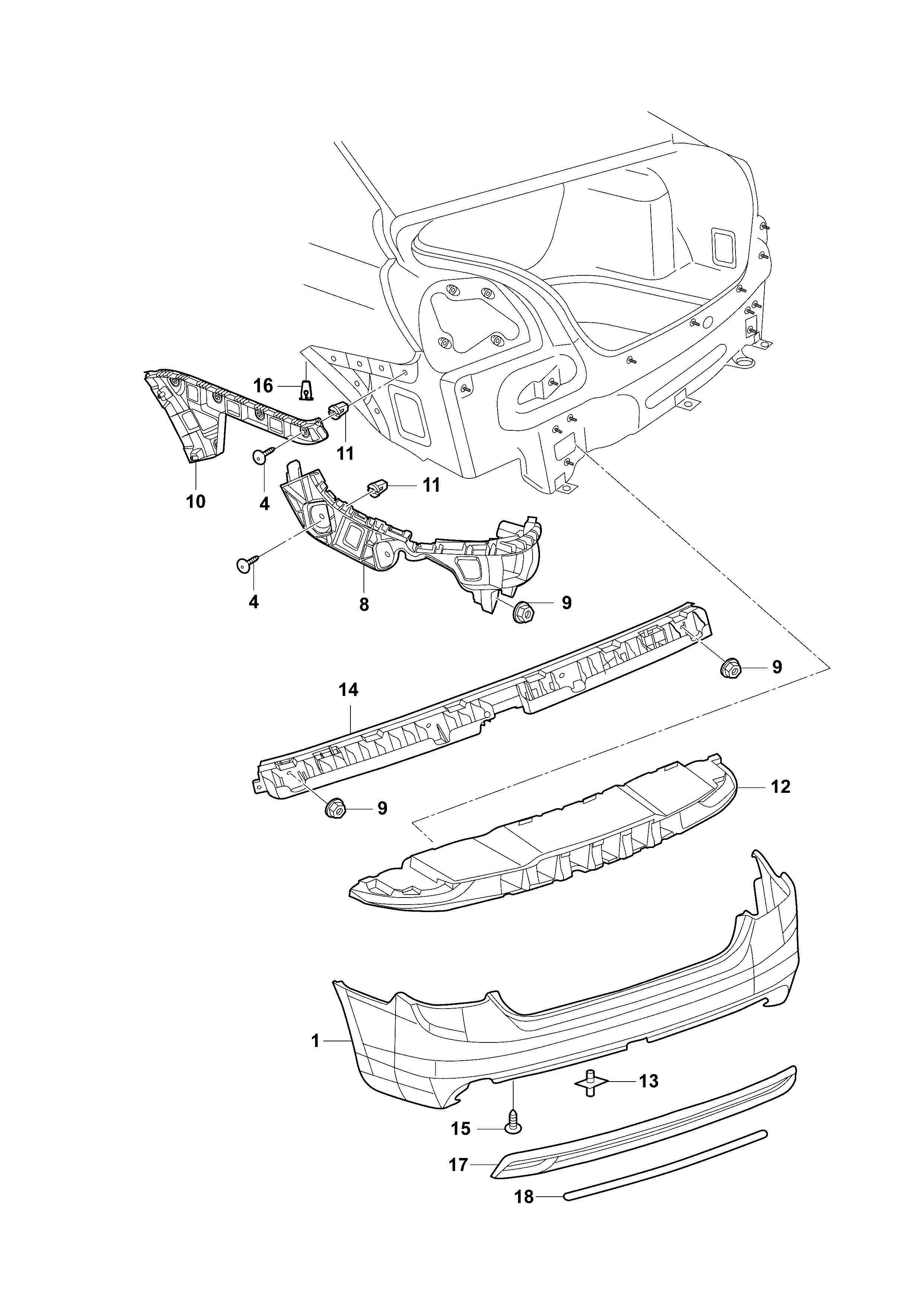 16
11
10
4
11
4
8
9
9
14
12
9
1
13
15
17
18