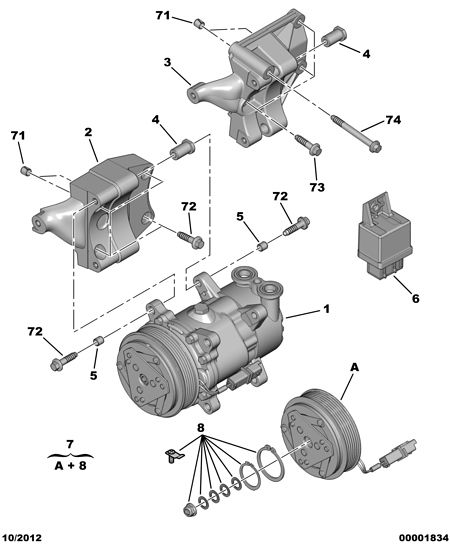 71
4
3
74
71
2
4
73
72
72
5
6
1
72
5
A
8
7
A + 8
10/2012
00001834