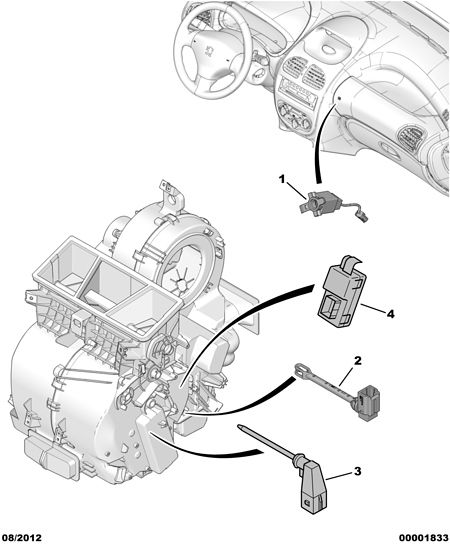 1

4

2

3

08/2012

00001833