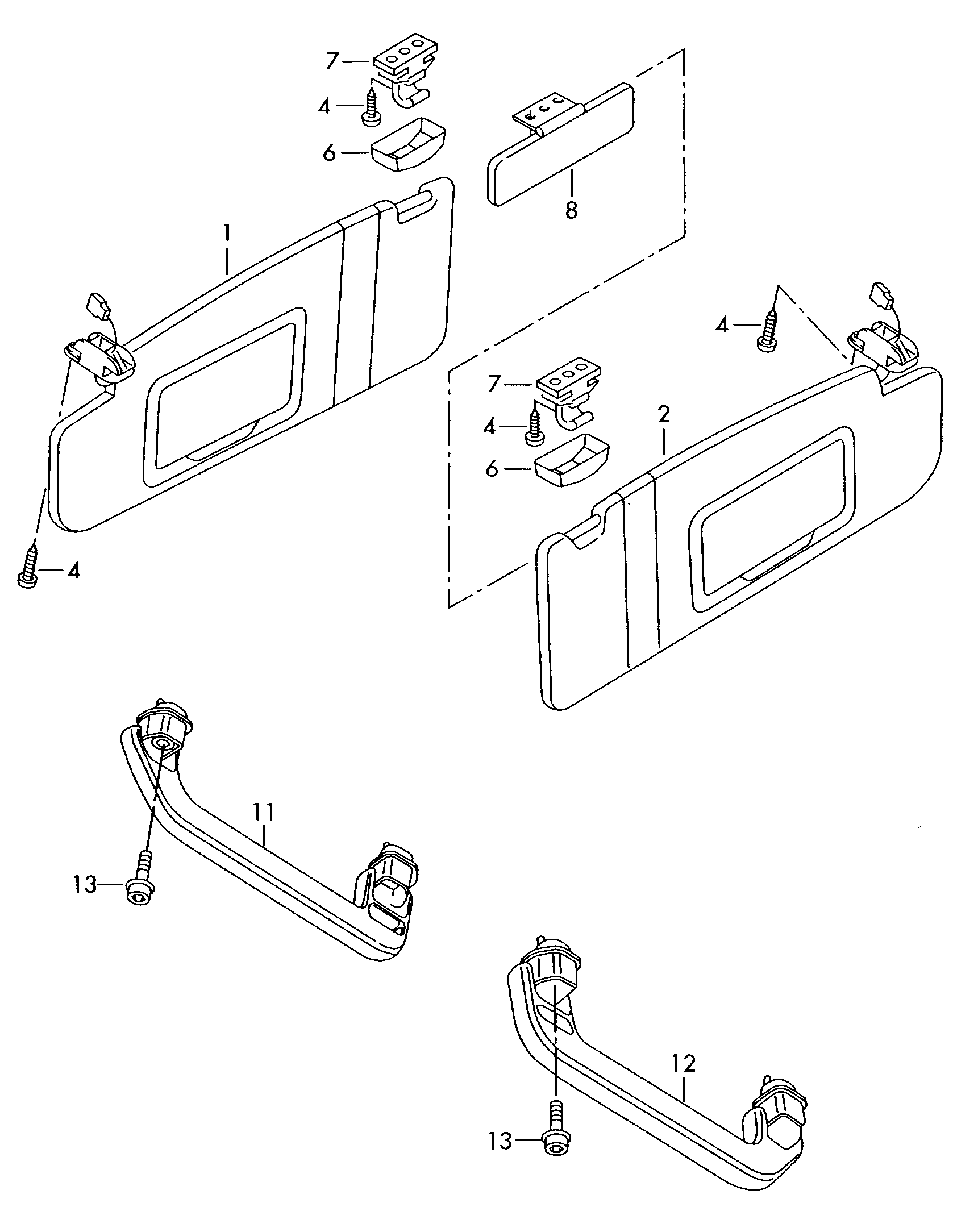 7
4
6
8
1
4
7
4
6
2
4
11
13
12
13