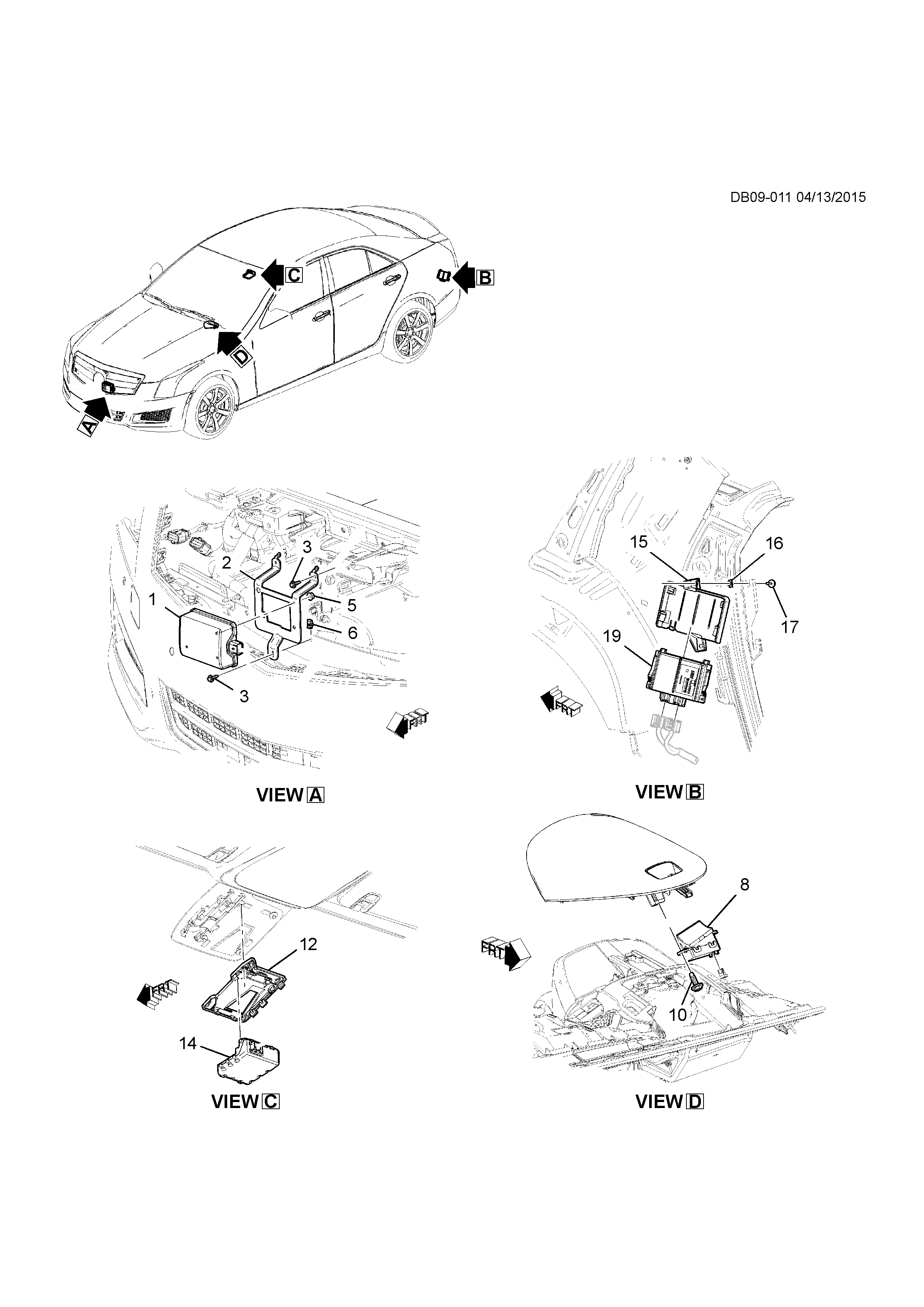 DB09-011 04/13/2015

C

B

D

A

2

3

1

5

6

3

FRT

VIEW A

15

16

17

19

FRT

VIEW B

12

FRT

14

VIEW C

8

FRT

10

VIEW D