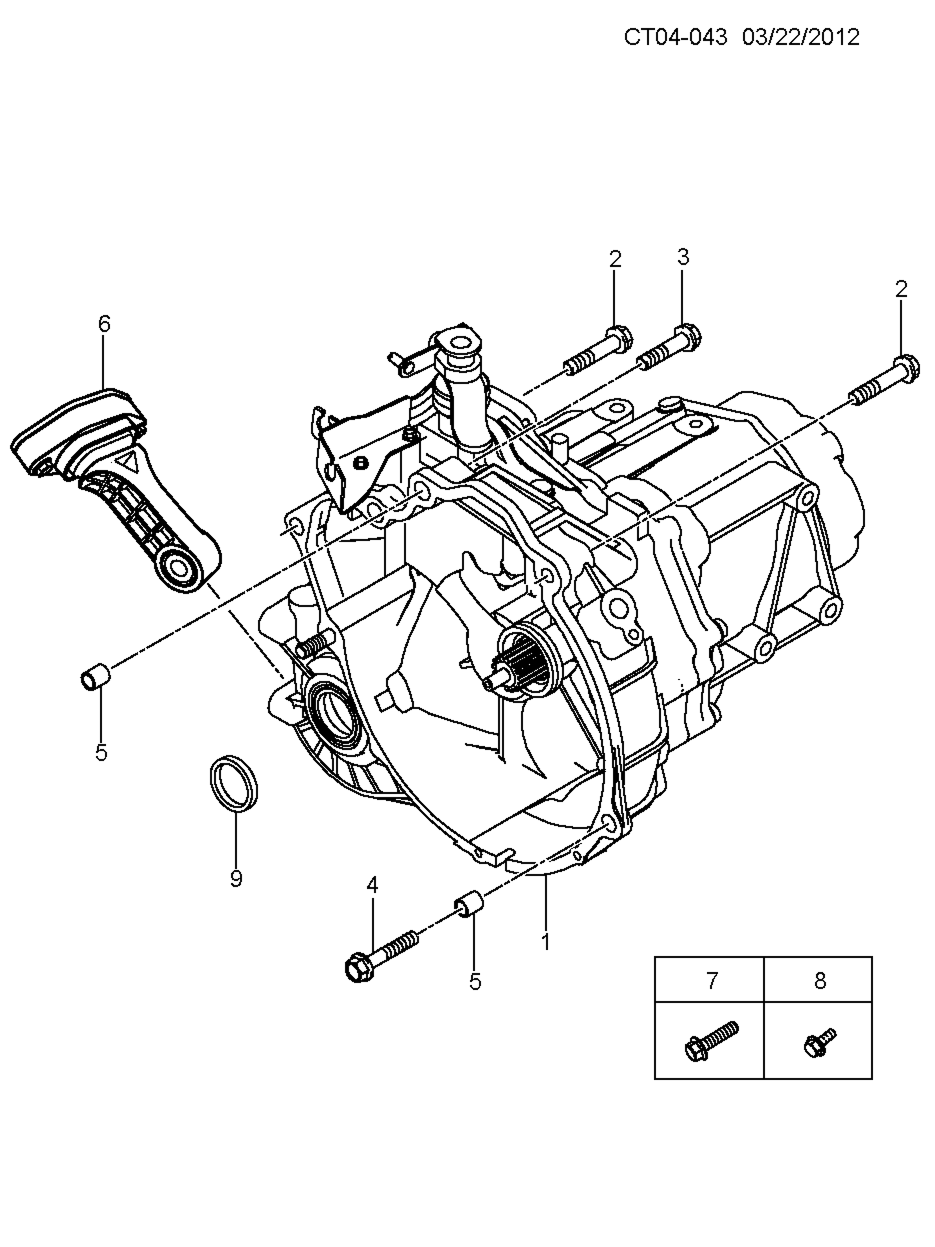 CT04-043 03/22/2012

2
3
2
6
5
9
4
5
1

| 7 | 8 |
|---|---|
| | |