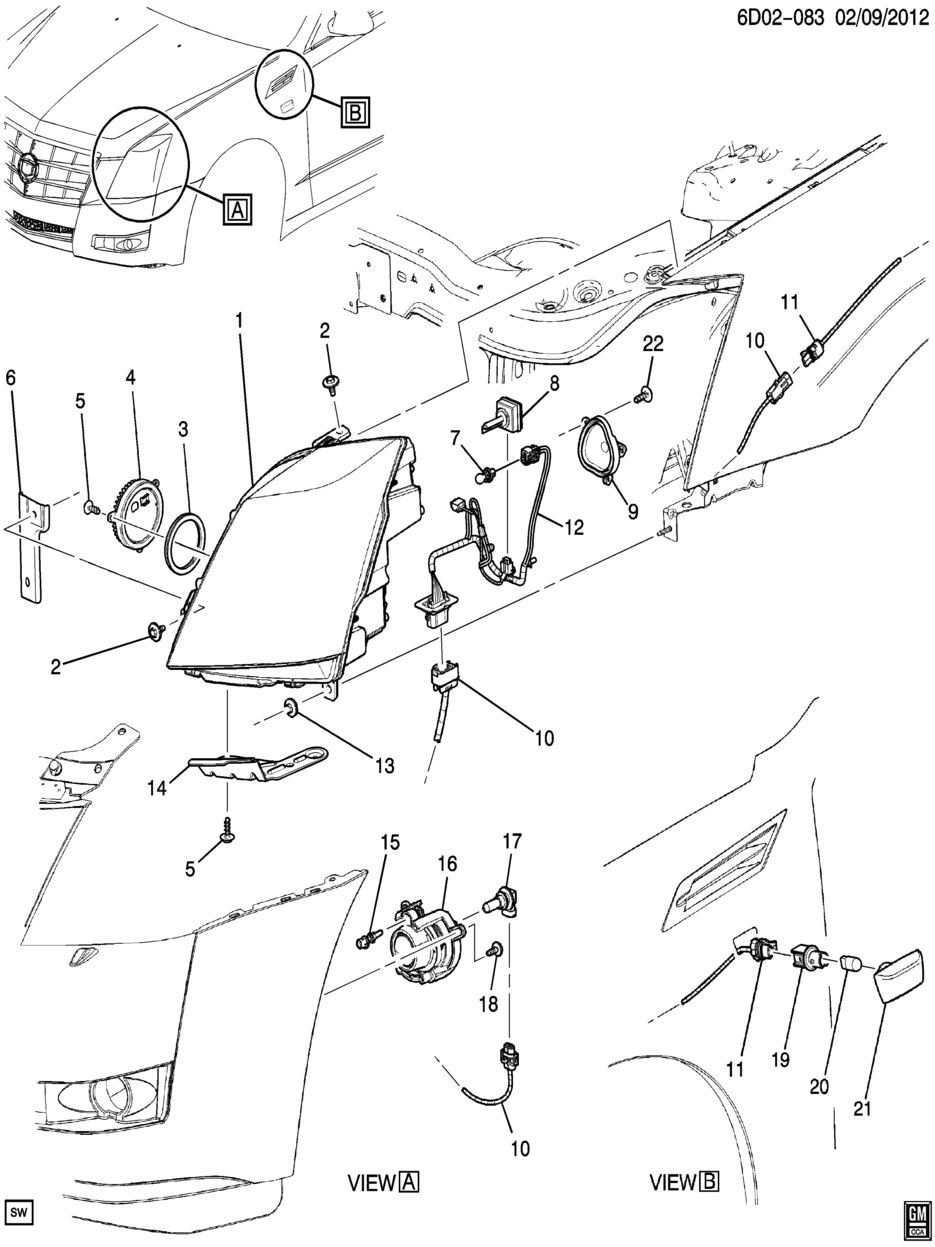 6D02-083 02/09/2012

B

A

1
2
22
11
10
6
5
4
3
8
7
9
12
2
10
13
14
5
15
16
17
18
10
11
19
20
21

VIEW A

VIEW B

SW

GM
CCA