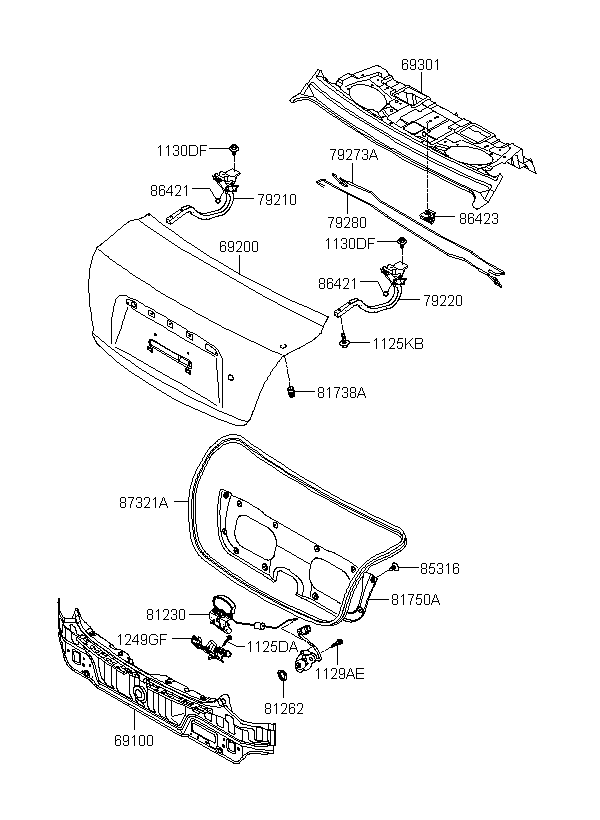 69301
1130DF
79273A
86421
79210
79280
86423
69200
1130DF
86421
79220
1125KB
81738A
87321A
85316
81750A
81230
1249GF
1125DA
1129AE
81262
69100