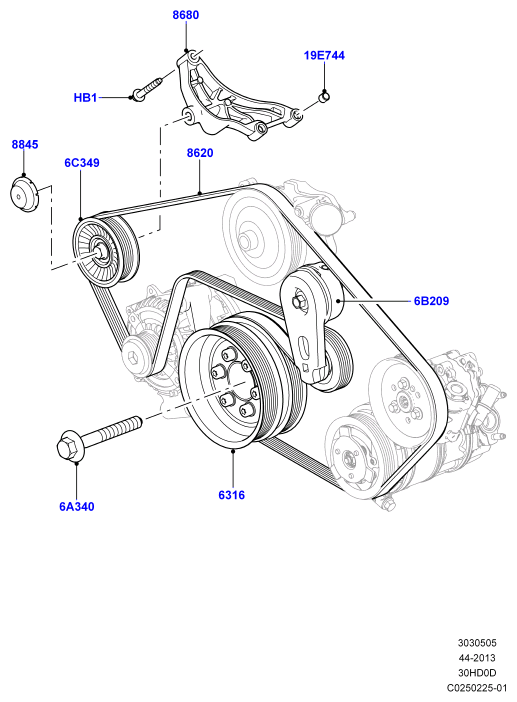 8680

19E744

HB1

8845

6C349

8620

6B209

6A340

6316

3030505
44-2013
30HD0D
C0250225-01