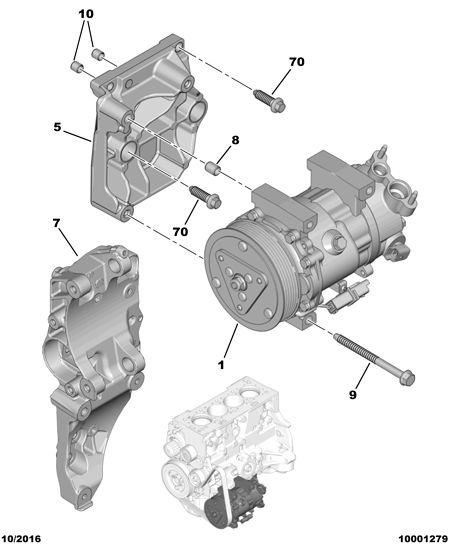 10
70
5
8
70
7
1
9
10/2016
10001279