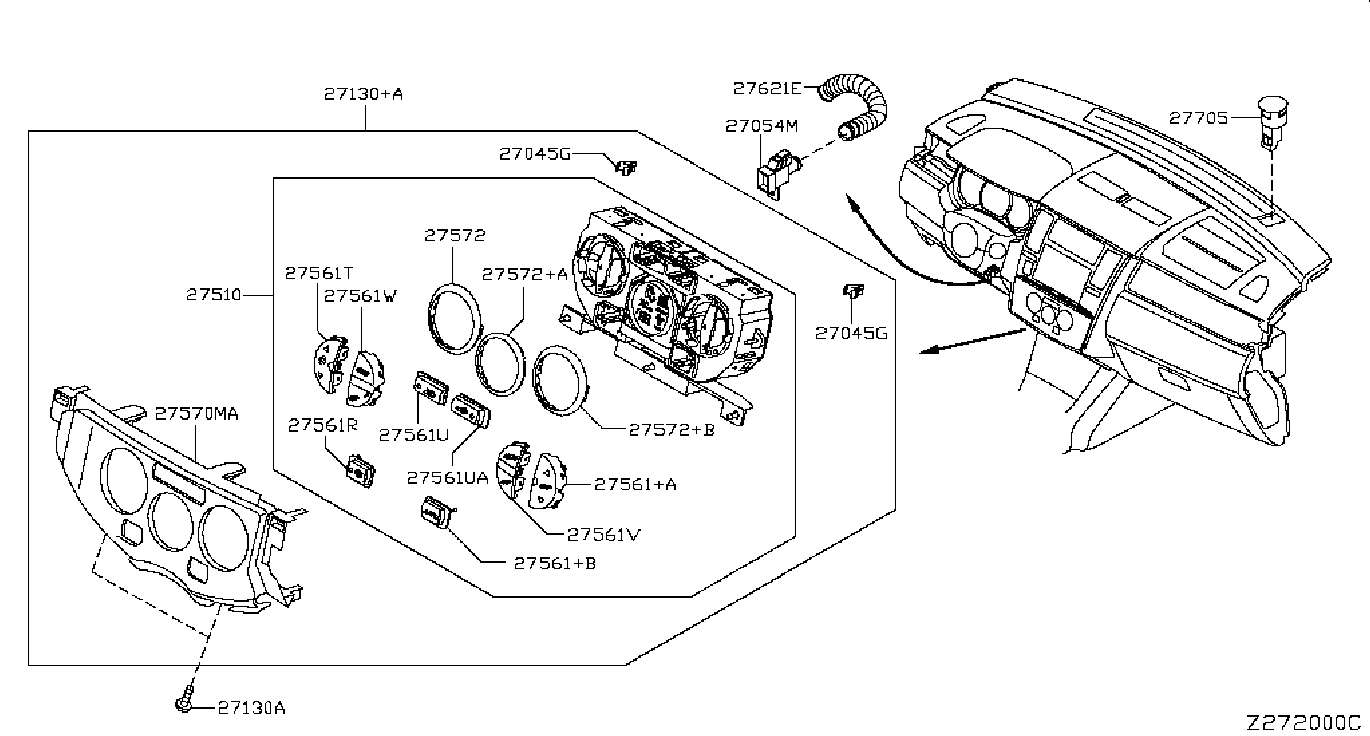 27130+A
27621E
27054M
27705
27045G
27572
27572+A
27561T
27561W
27510
27045G
27570MA
27561R
27561U
27572+B
27561UA
27561+A
27561V
27561+B
27130A
Z272000C