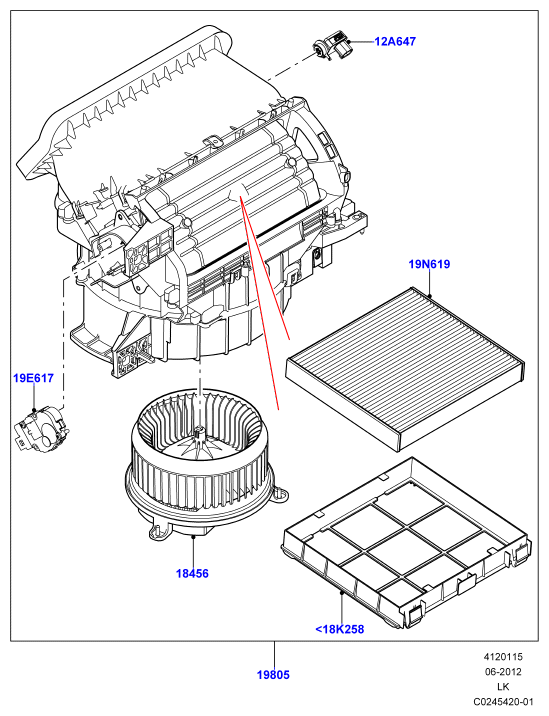 12A647

19N619

19E617

18456

<18K258

19805

4120115
06-2012
LK
C0245420-01