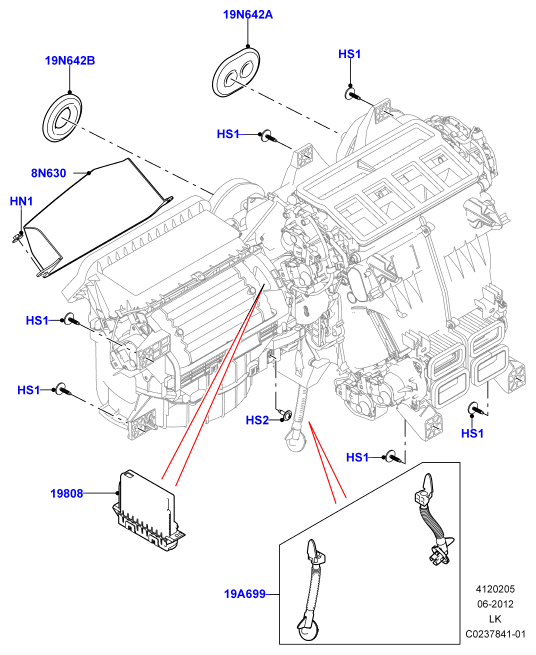 19N642A

19N642B

HS1

HS1

8N630

HN1

HS1

HS1

HS2

HS1

HS1

19808

19A699

4120205
06-2012
LK
C0237841-01