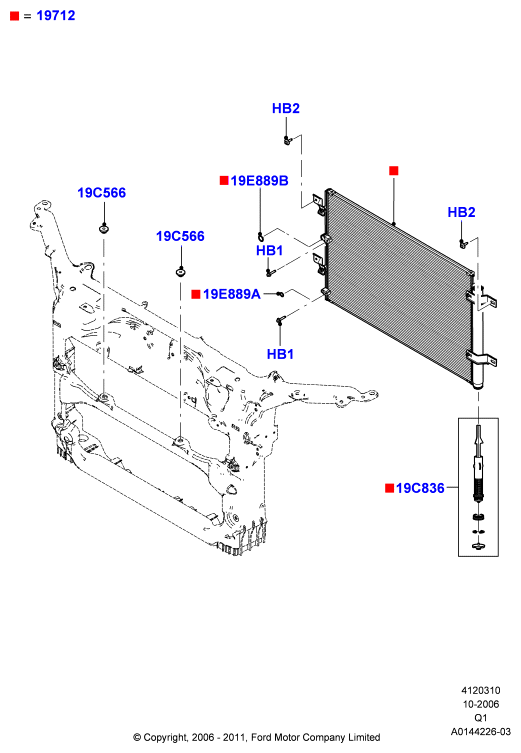 ■ = 19712

HB2

■19E889B

■

19C566

HB2

19C566

HB1

■19E889A

HB1

■19C836

4120310
10-2006
Q1
A0144226-03

© Copyright, 2006 - 2011, Ford Motor Company Limited