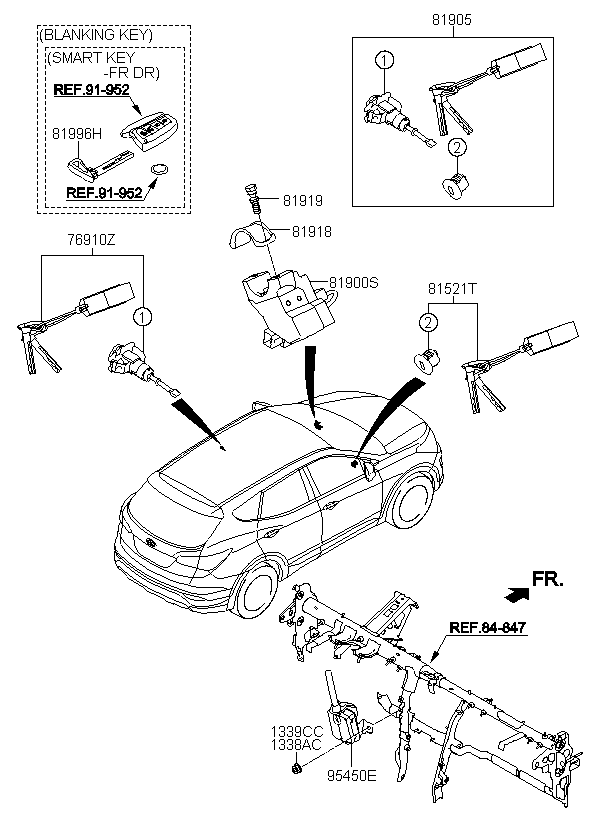 (BLANKING KEY)
(SMART KEY -FR DR)
REF.91-952
81996H
REF.91-952

81905
1
2

81919
81918
81900S

76910Z
1

81521T
2

FR.

REF.84-847

1339CC
1338AC
95450E