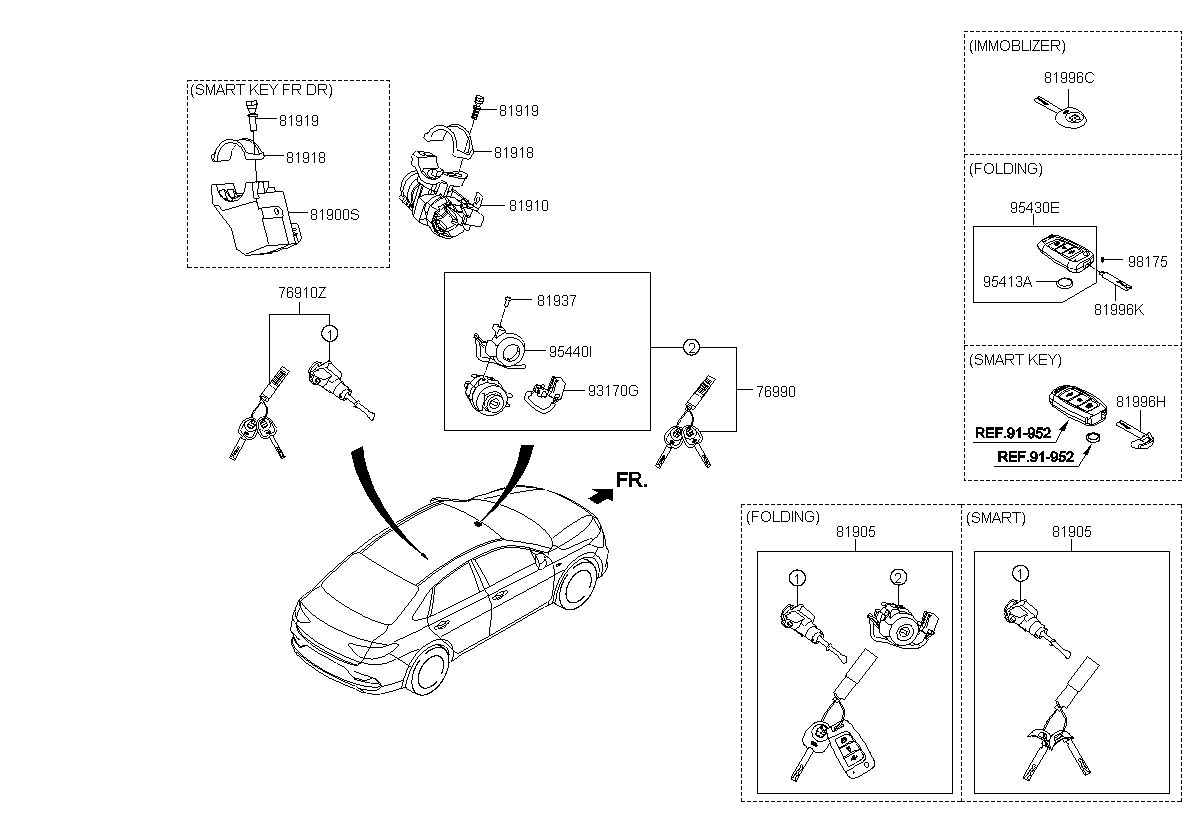 (SMART KEY FR DR)
81919
81918
81900S

81919
81918
81910

76910Z
1

81937
95440I
93170G
2
76990

FR.

(IMMOBLIZER)
81996C

(FOLDING)
95430E
98175
95413A
81996K

(SMART KEY)
81996H
REF.91-952
REF.91-952

(FOLDING)
81905
1
2

(SMART)
81905
1