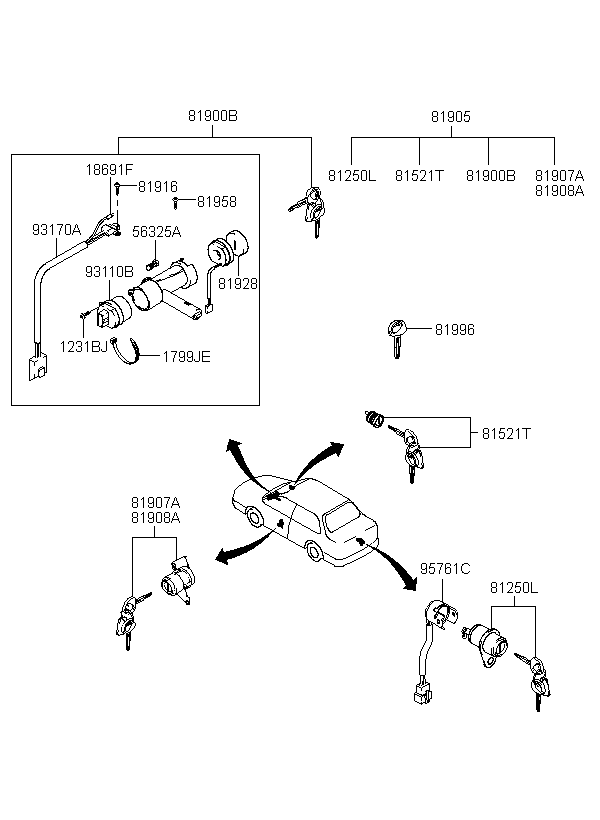 81900B

81905

81250L
81521T
81900B
81907A
81908A

18691F
81916
81958
93170A
56325A
93110B
81928
1231BJ
1799JE

81996

81521T

81907A
81908A

95761C
81250L