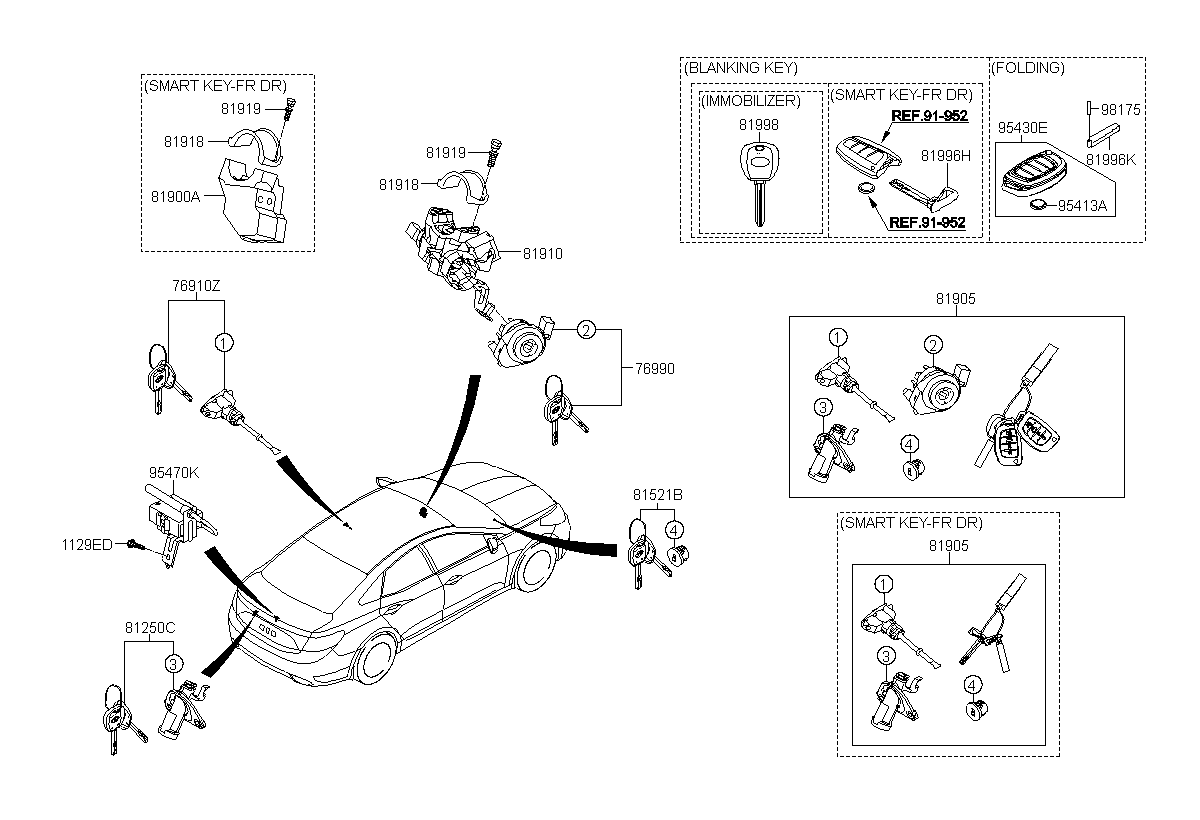 (SMART KEY-FR DR)
81919
81918
81900A

81919
81918
81910

76910Z
1

2
76990

95470K
1129ED

81521B
4

81250C
3

(BLANKING KEY)
(IMMOBILIZER)
81998
(SMART KEY-FR DR)
REF.91-952
81996H
REF.91-952
(FOLDING)
98175
95430E
81996K
95413A

81905
1
2
3
4

(SMART KEY-FR DR)
81905
1
3
4