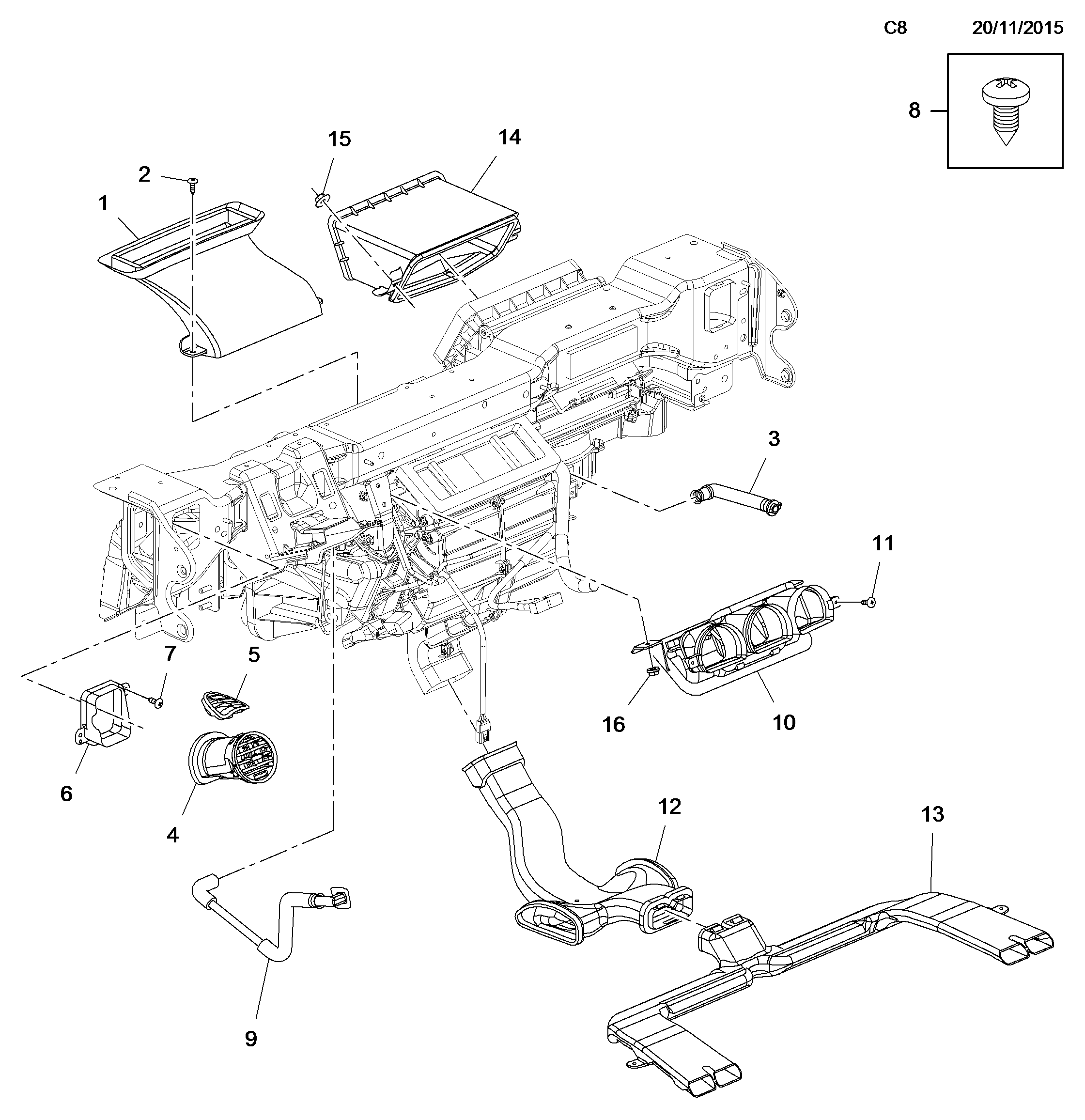 C8 20/11/2015

8

15

14

2

1

3

11

7

5

16

10

6

4

12

13

9