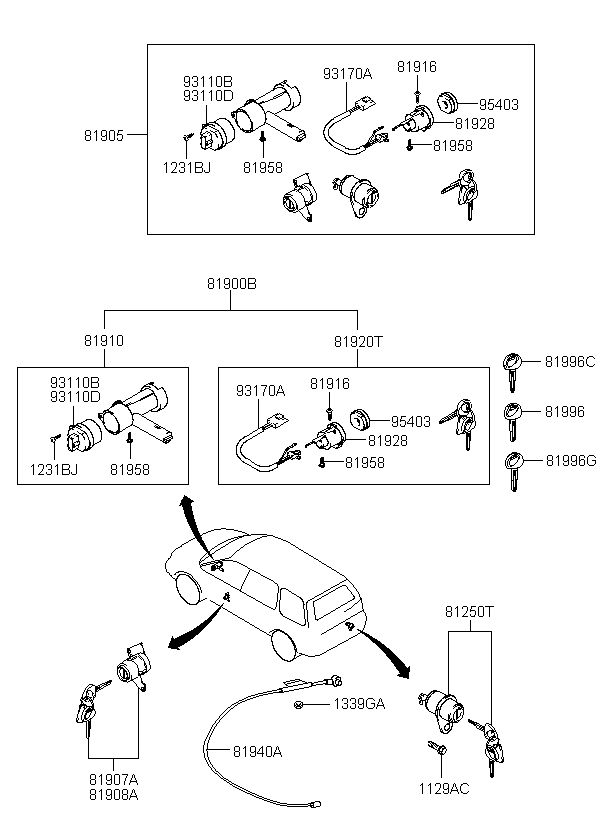 81905
93110B
93110D
1231BJ
81958
93170A
81916
95403
81928
81958

81900B
81910
81920T
93110B
93110D
1231BJ
81958
93170A
81916
95403
81928
81958
81996C
81996
81996G

81250T
1339GA
81940A
81907A
81908A
1129AC