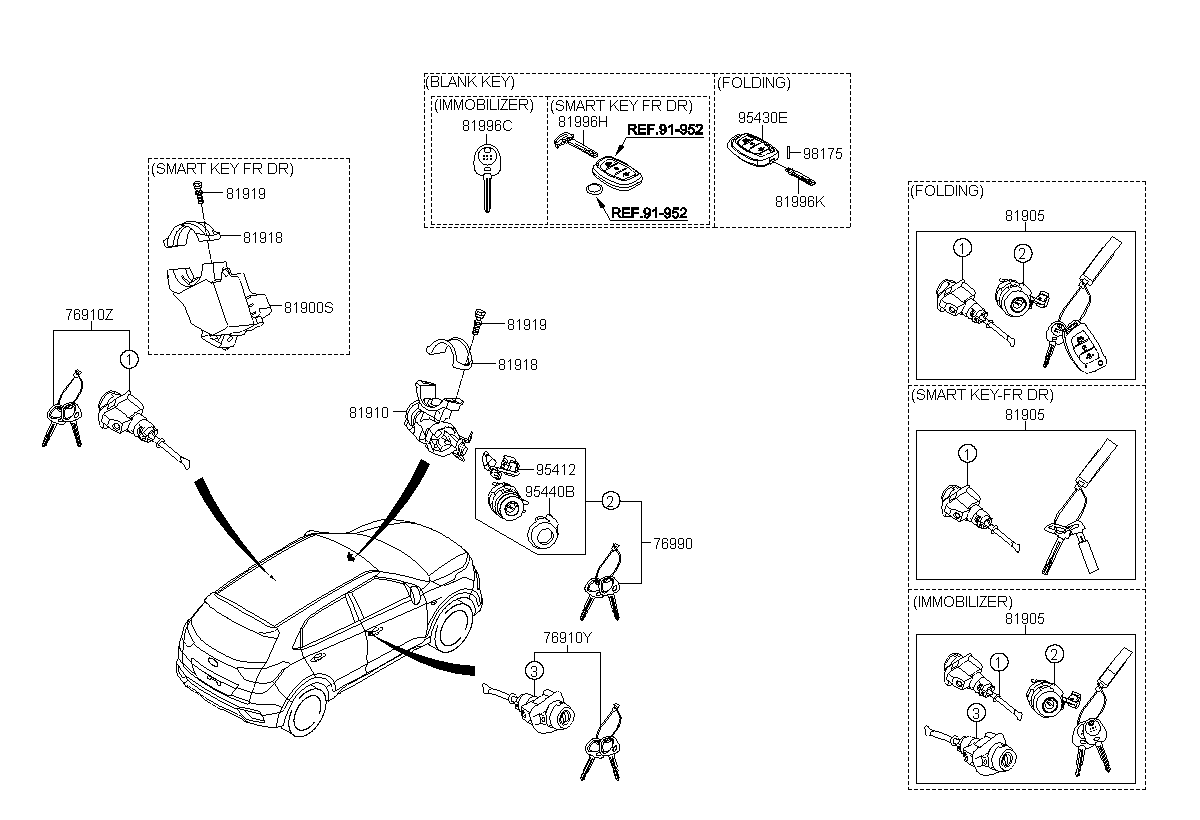 (BLANK KEY)
(IMMOBILIZER)
81996C
(SMART KEY FR DR)
81996H
REF.91-952
REF.91-952
(FOLDING)
95430E
98175
81996K

(SMART KEY FR DR)
81919
81918
81900S

76910Z
1

81919
81918
81910

95412
95440B
2
76990

76910Y
3

(FOLDING)
81905
1
2

(SMART KEY-FR DR)
81905
1

(IMMOBILIZER)
81905
1
2
3