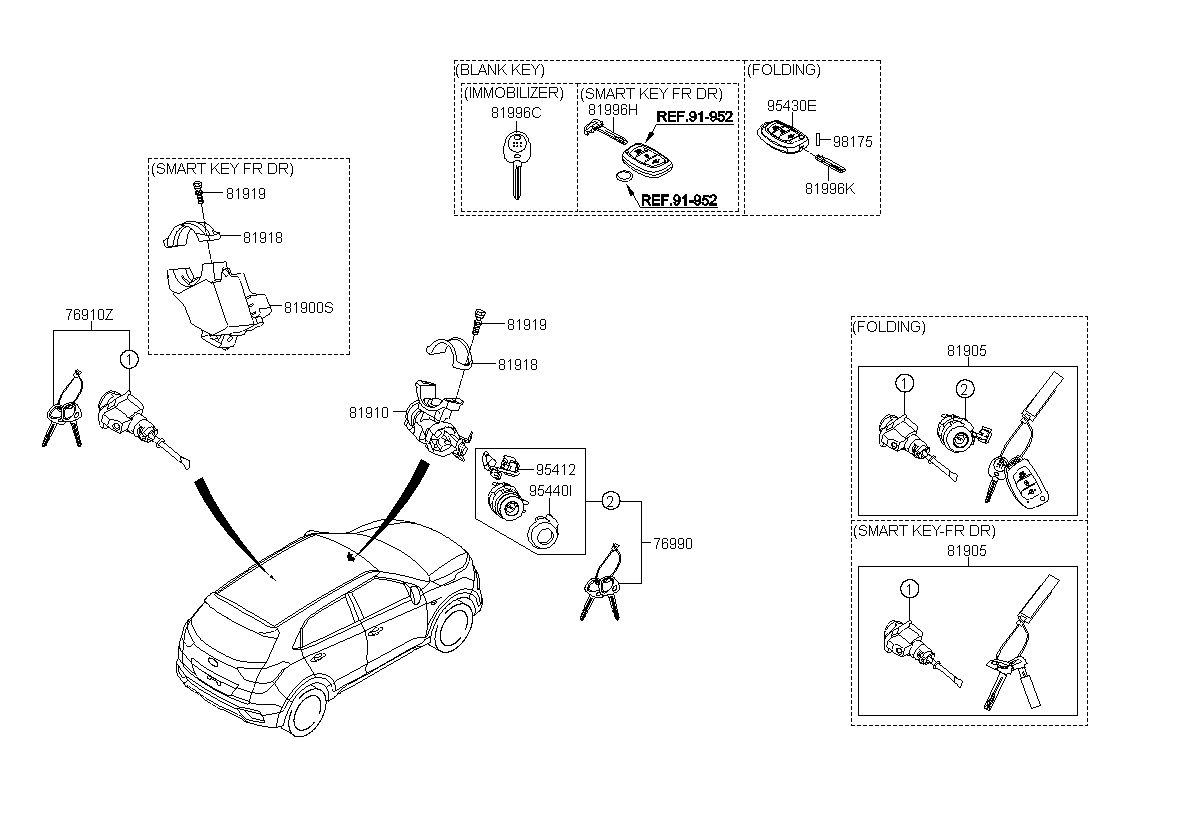 (BLANK KEY)
(IMMOBILIZER)
81996C
(SMART KEY FR DR)
81996H
REF.91-952
REF.91-952
(FOLDING)
95430E
98175
81996K

(SMART KEY FR DR)
81919
81918
81900S

76910Z
1

81919
81918
81910
95412
95440I
2
76990

(FOLDING)
81905
1
2

(SMART KEY-FR DR)
81905
1