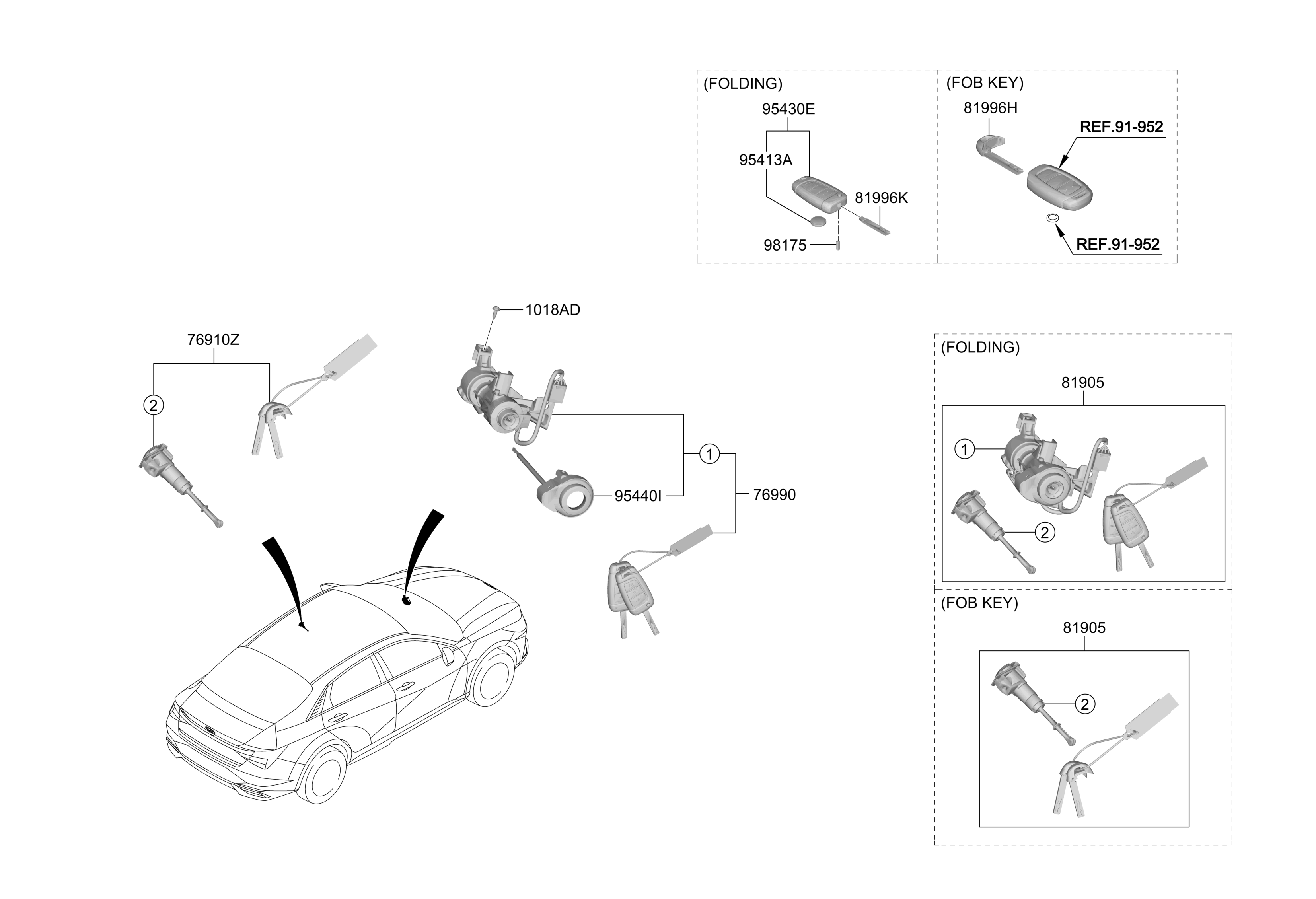 (FOLDING)
95430E
95413A
81996K
98175

(FOB KEY)
81996H
REF.91-952
REF.91-952

1018AD
76910Z
2
1
95440I
76990

(FOLDING)
81905
1
2

(FOB KEY)
81905
2