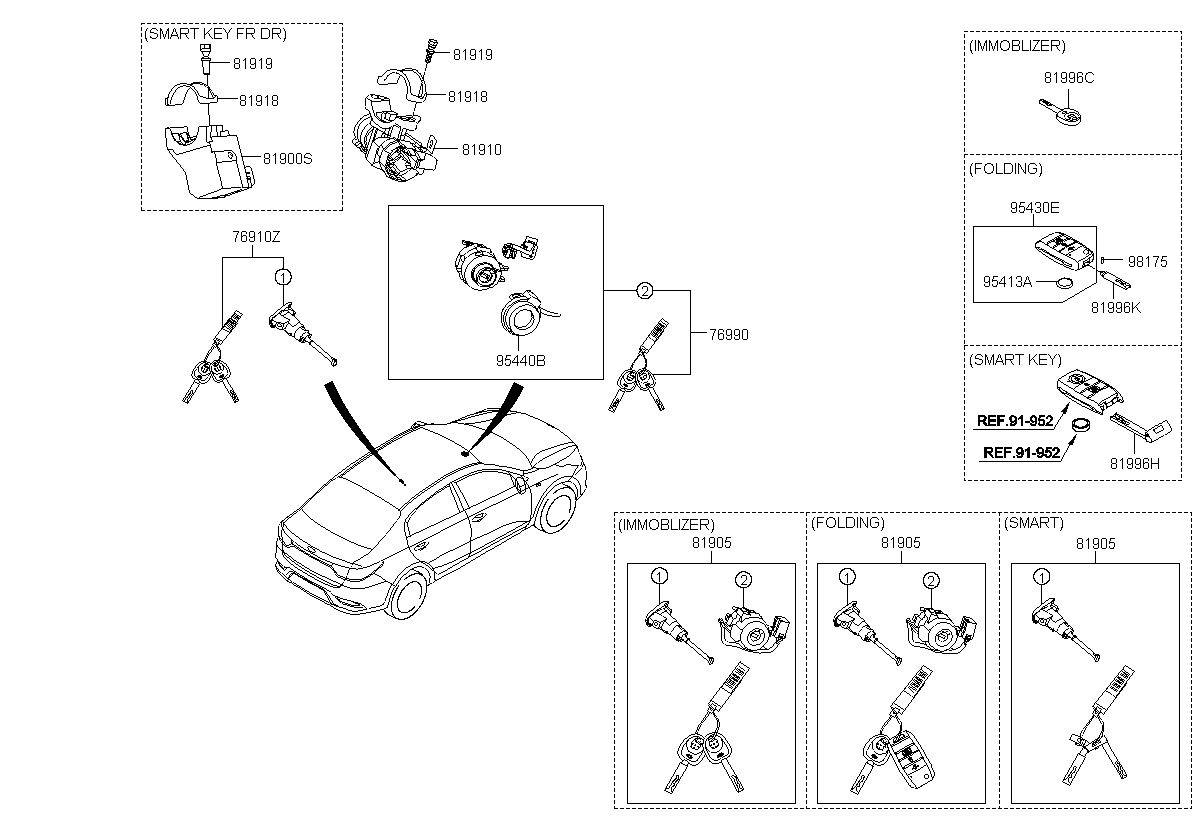 (SMART KEY FR DR)
81919
81918
81900S

81919
81918
81910

76910Z
1

95440B
2
76990

(IMMOBLIZER)
81996C

(FOLDING)
95430E
98175
95413A
81996K

(SMART KEY)
REF.91-952
REF.91-952
81996H

(IMMOBLIZER)
81905
1
2

(FOLDING)
81905
1
2

(SMART)
81905
1