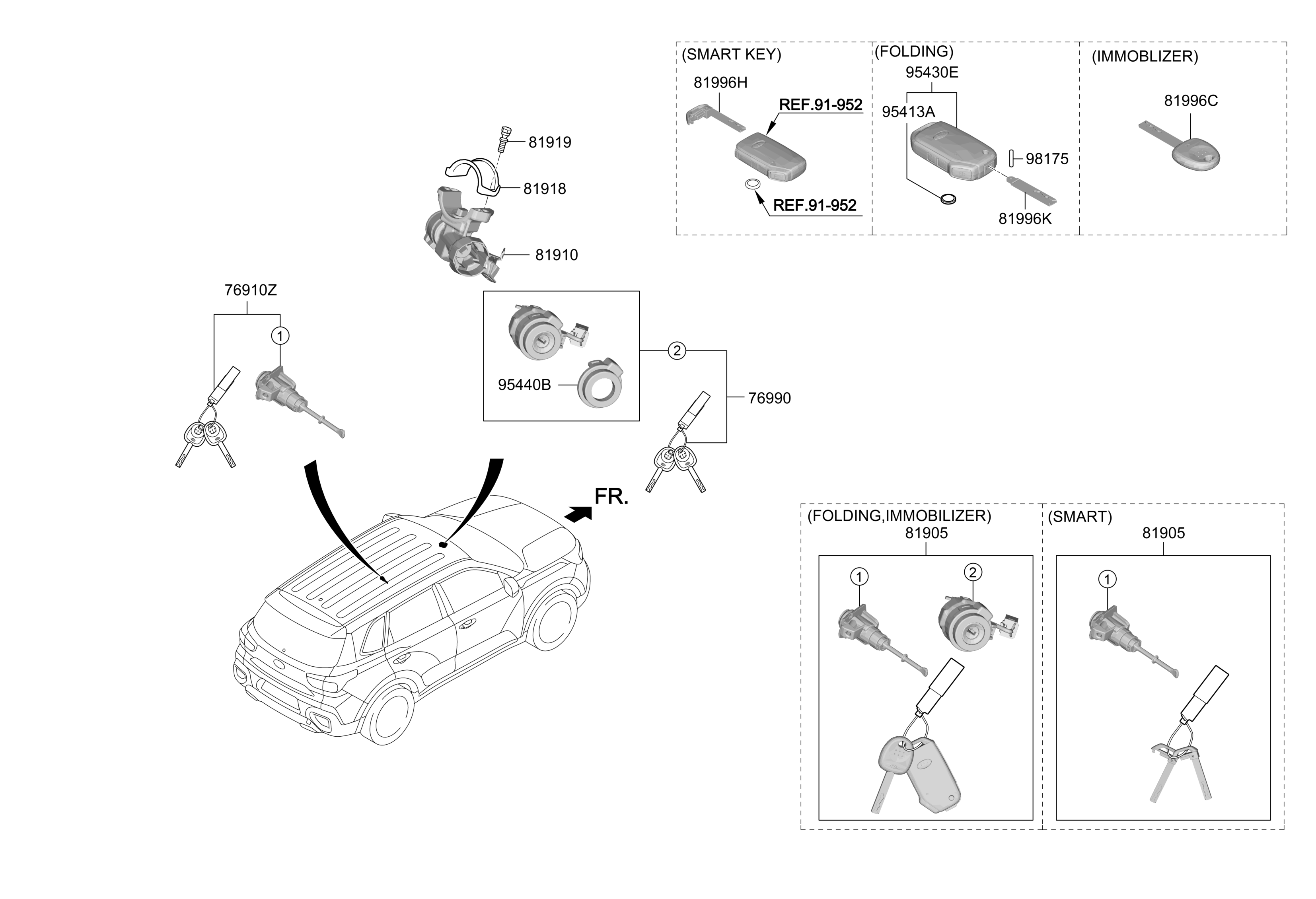 (SMART KEY)
81996H
REF.91-952
REF.91-952

(FOLDING)
95430E
95413A
98175
81996K

(IMMOBLIZER)
81996C

81919
81918
81910

76910Z
1

95440B
2
76990

FR.

(FOLDING,IMMOBILIZER)
81905
1
2

(SMART)
81905
1