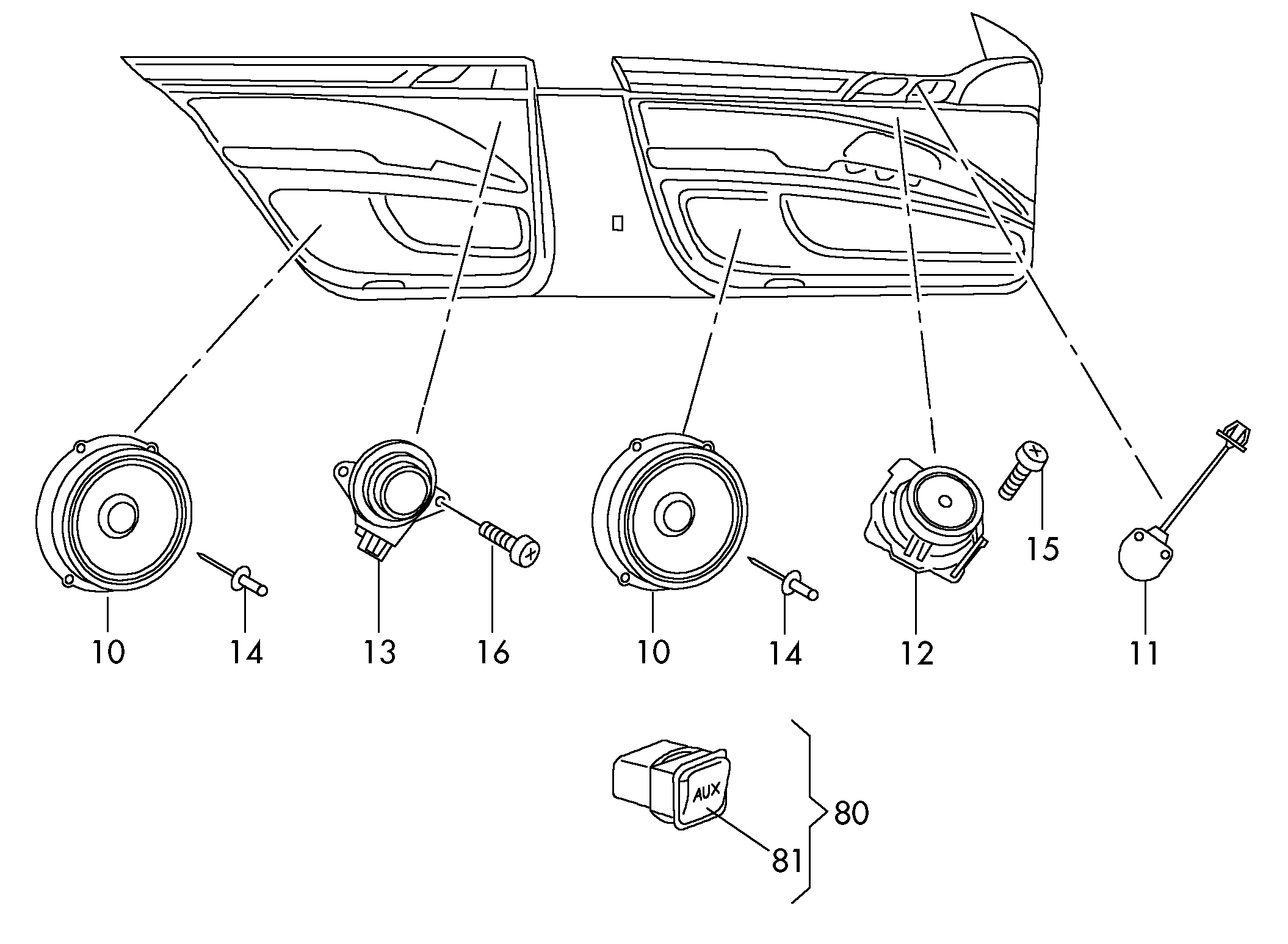 15

10 14 13 16 10 14 12 11

AUX

80

81