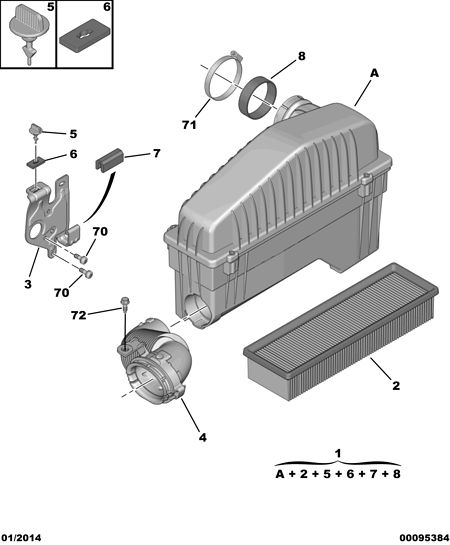 5
6
8
A
71
5
6
7
70
3
70
72
2
4
1
A + 2 + 5 + 6 + 7 + 8
01/2014
00095384