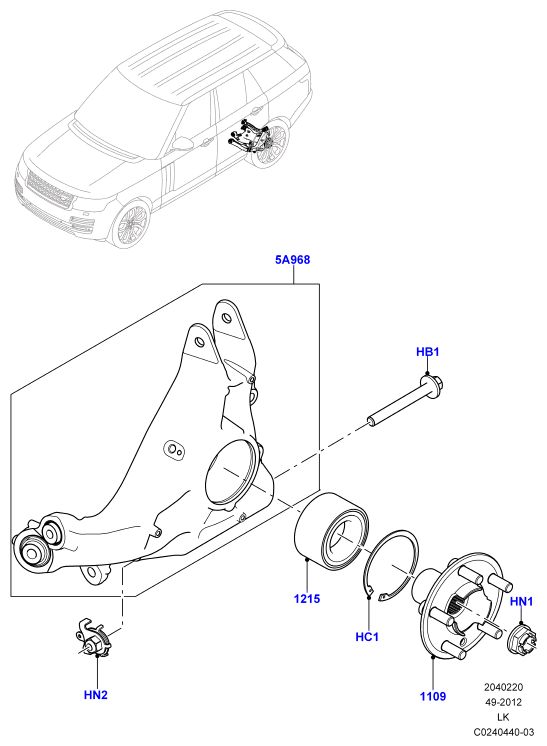 5A968

HB1

1215

HC1

HN1

HN2

1109

2040220
49-2012
LK
C0240440-03