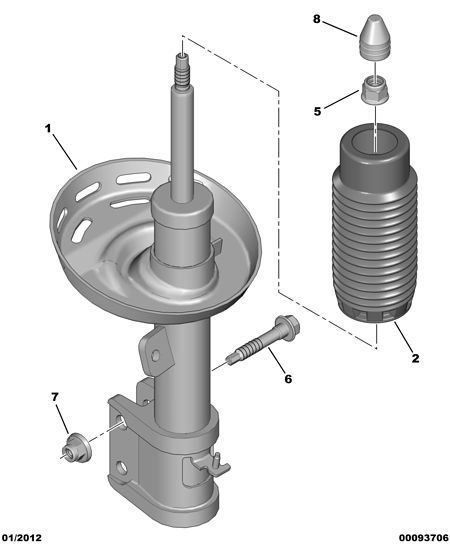 8
5
1
2
6
7
01/2012
00093706