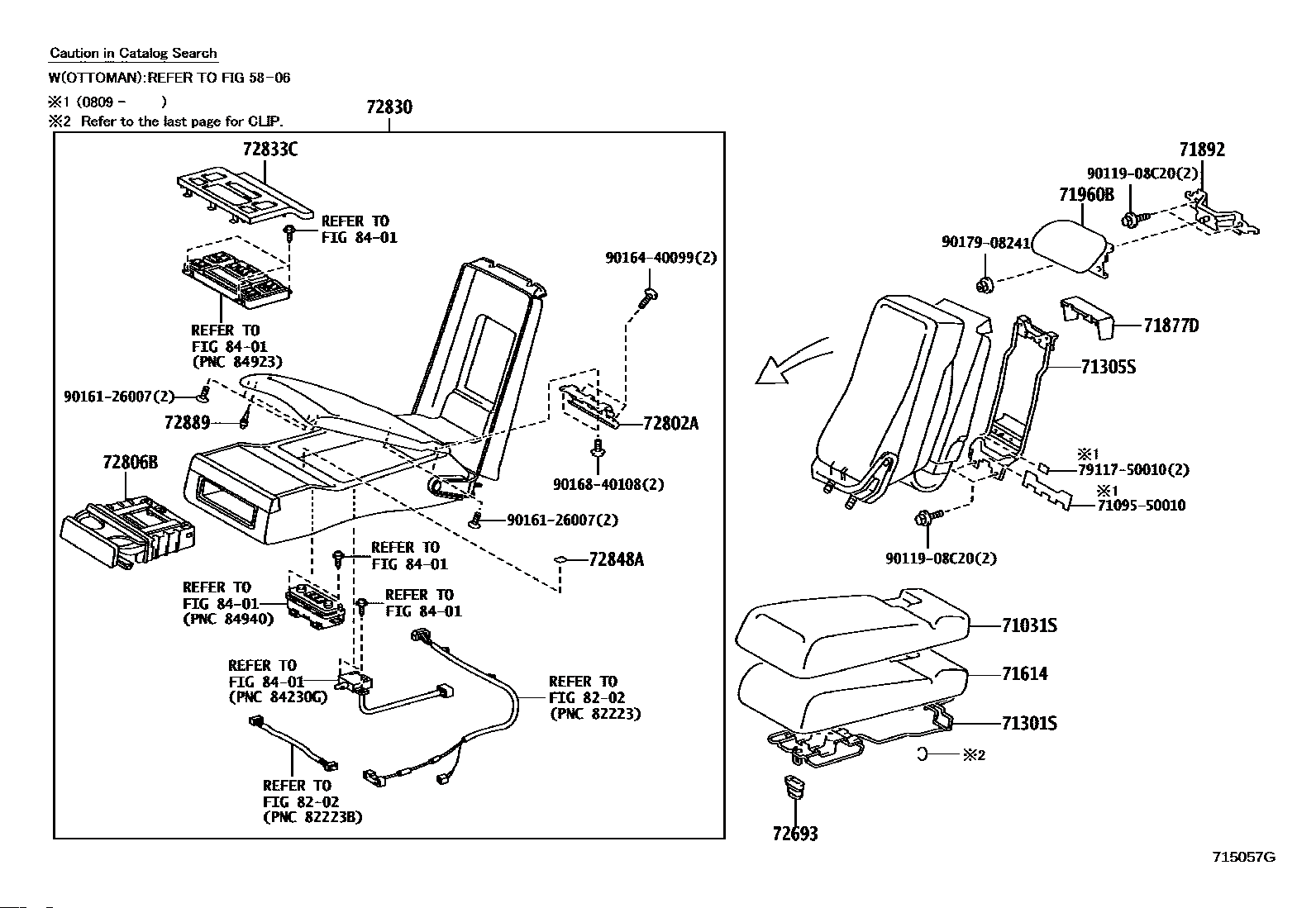 Caution in Catalog Search
W(OTTOMAN):REFER TO FIG 58-06
※1 (0809 - )
※2 Refer to the last page for CLIP.

72830
72833C
REFER TO FIG 84-01
REFER TO FIG 84-01 (PNC 84923)
90164-40099(2)
90161-26007(2)
72889
72802A
72806B
90168-40108(2)
90161-26007(2)
REFER TO FIG 84-01
72848A
REFER TO FIG 84-01 (PNC 84940)
REFER TO FIG 84-01
REFER TO FIG 84-01 (PNC 84230G)
REFER TO FIG 82-02 (PNC 82223)
REFER TO FIG 82-02 (PNC 82223B)

71892
90119-08C20(2)
71960B
90179-08241
71877D
71305S
※1
79117-50010(2)
※1
71095-50010
90119-08C20(2)
71031S
71614
71301S
※2
72693

715057G