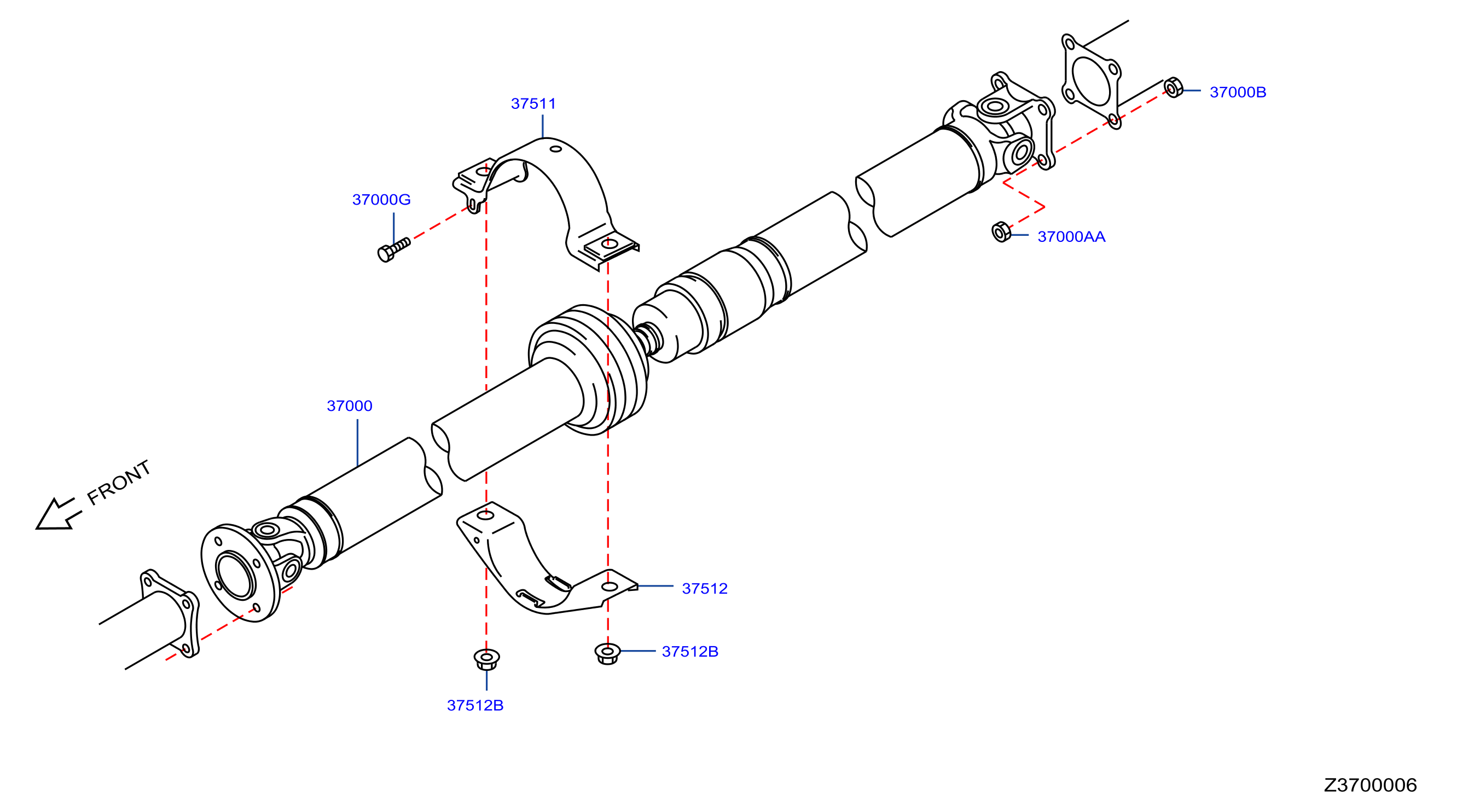 37511

37000B

37000G

37000AA

37000

FRONT

37512

37512B

37512B

Z3700006