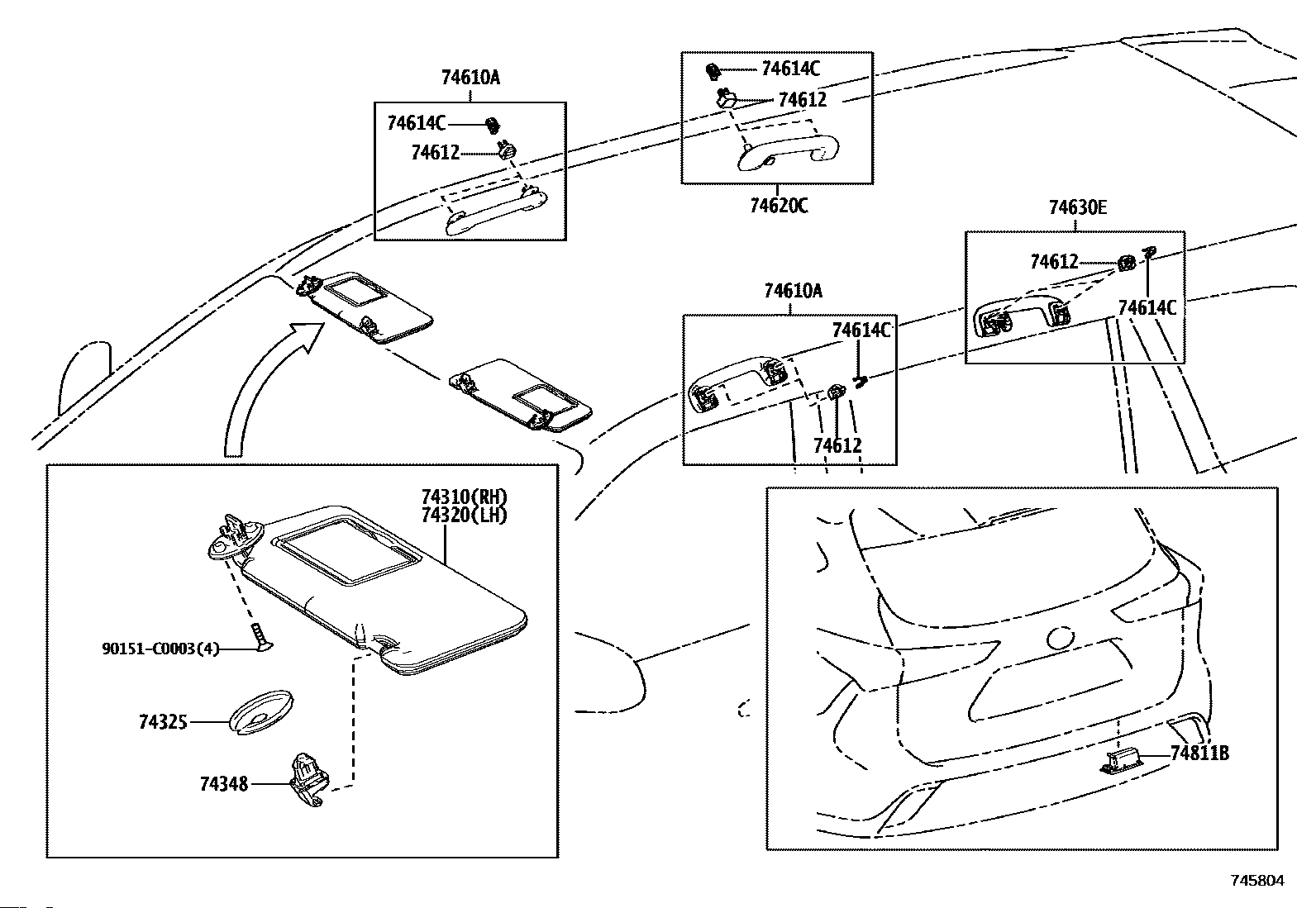 74610A
74614C
74612
74614C
74612
74620C
74630E
74612
74614C
74610A
74614C
74612
74310(RH)
74320(LH)
90151-C0003(4)
74325
74348
74811B
745804