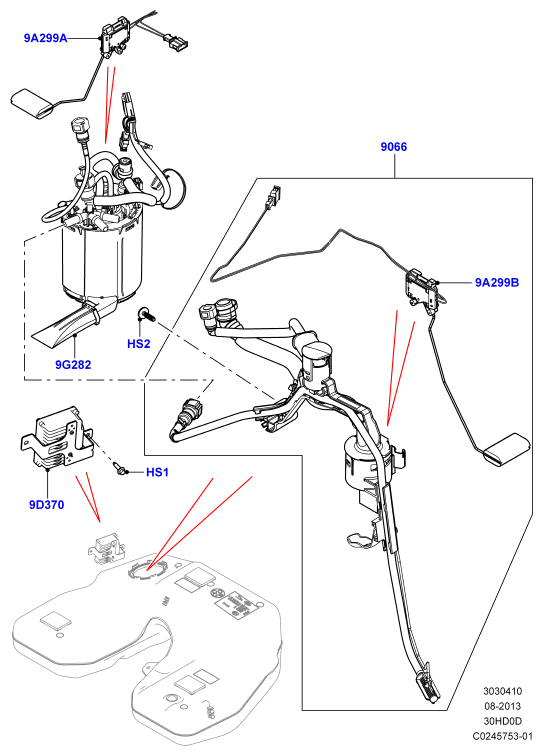 9A299A

9066

9A299B

HS2

9G282

HS1

9D370

3030410
08-2013
30HD0D
C0245753-01