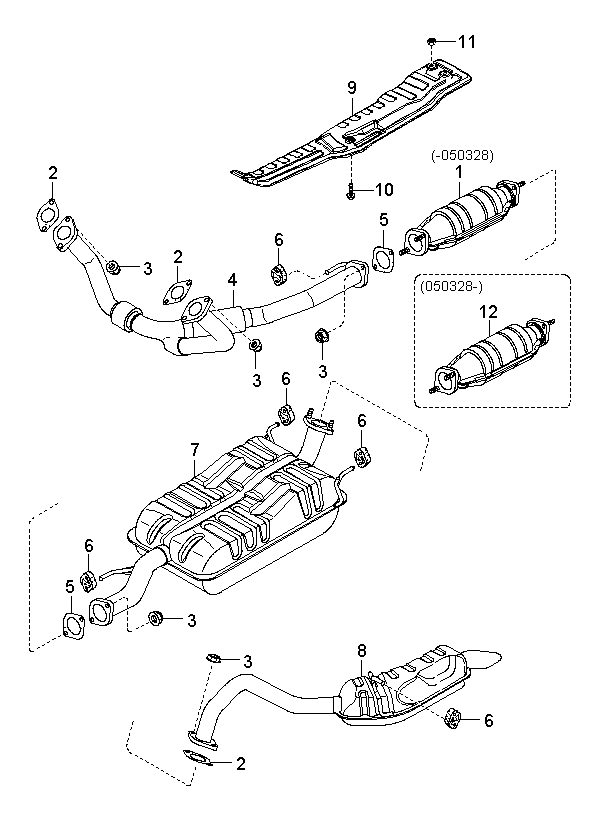 11
9
(-050328)
1
10
2
5
6
3
2
4
(050328-)
12
3
3
6
6
7
6
5
3
3
8
6
2