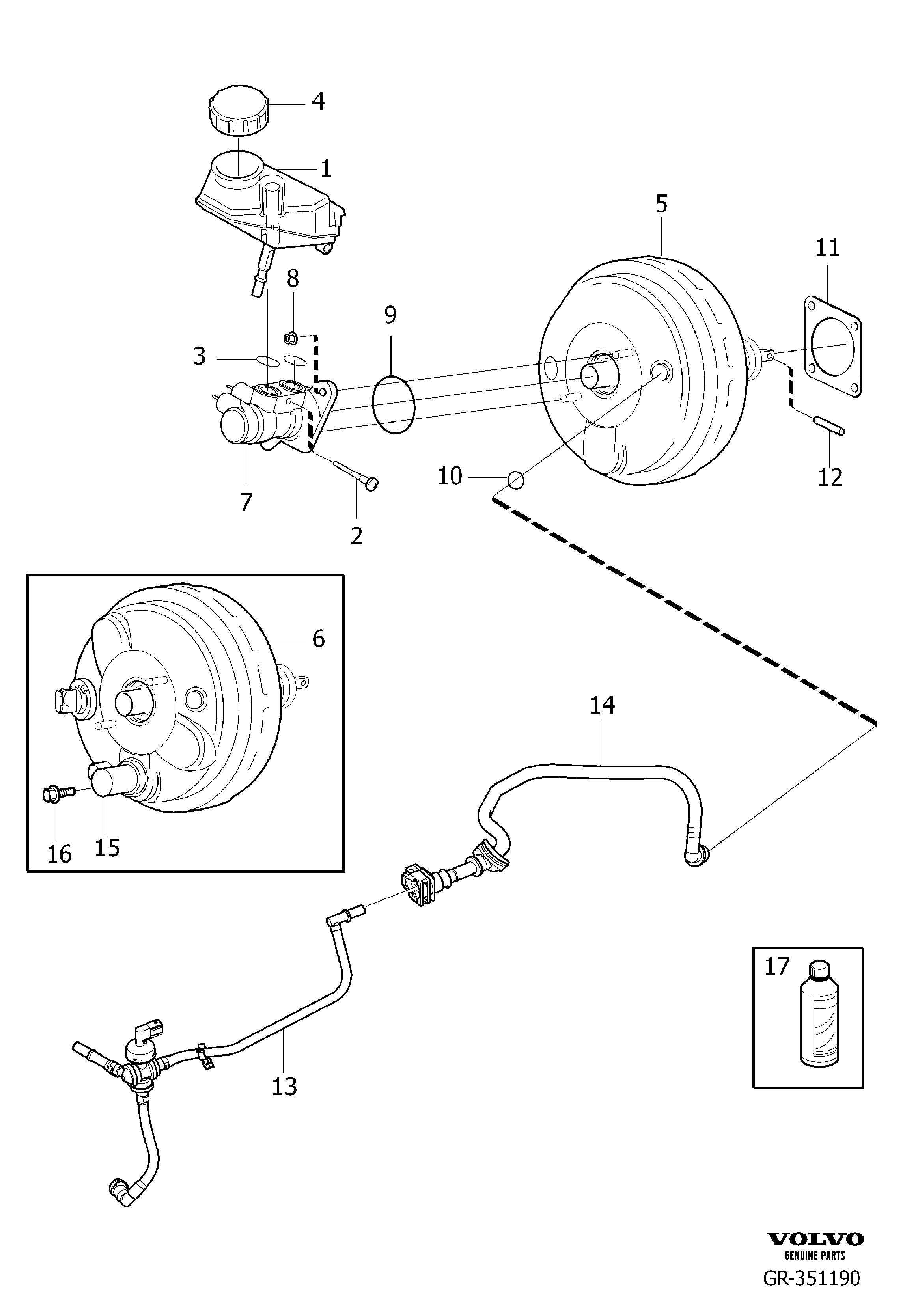 4
1
5
11
8
9
3
10
12
7
2
6
14
16
15
17
13
VOLVO
GENUINE PARTS
GR-351190