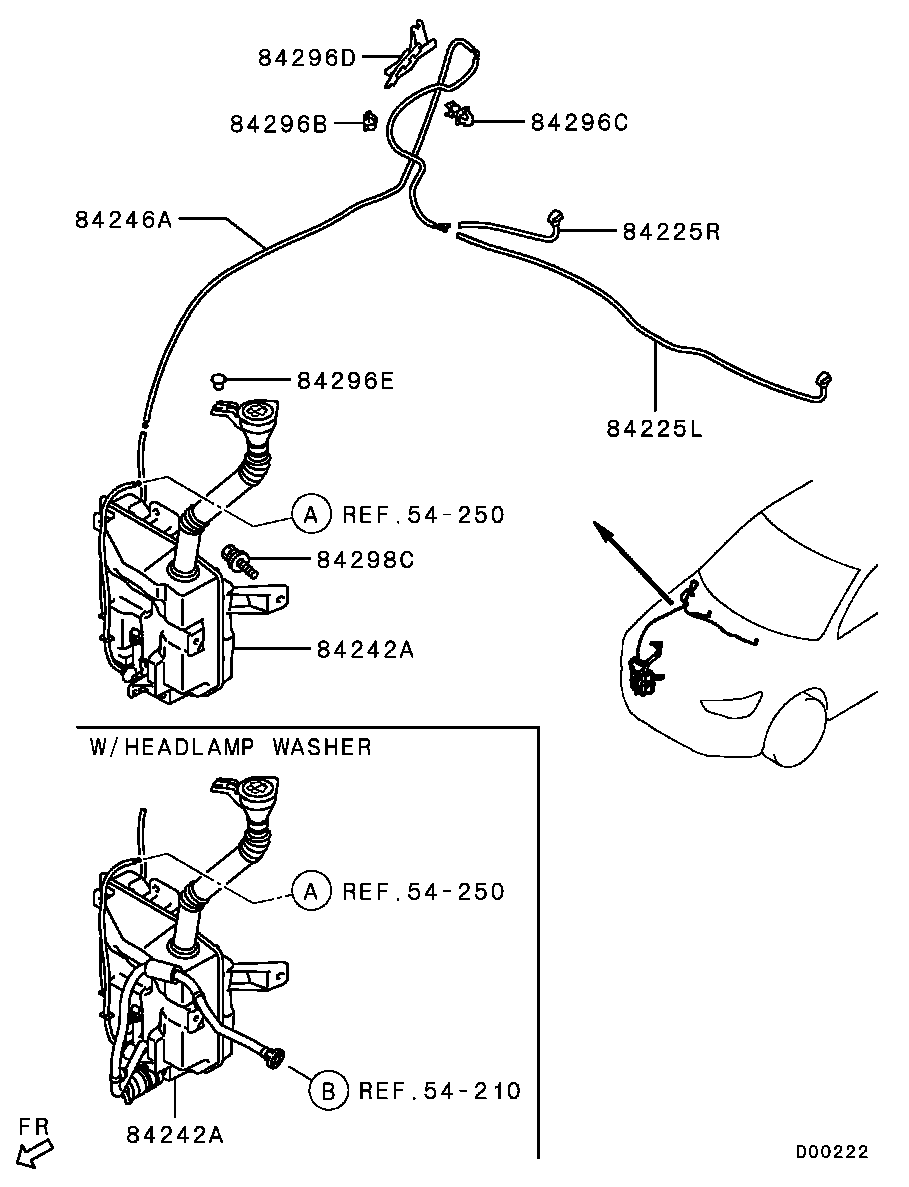 84296D
84296B
84296C
84246A
84225R
84296E
84225L
A REF.54-250
84298C
84242A
W/HEADLAMP WASHER
A REF.54-250
B REF.54-210
84242A
FR
D00222