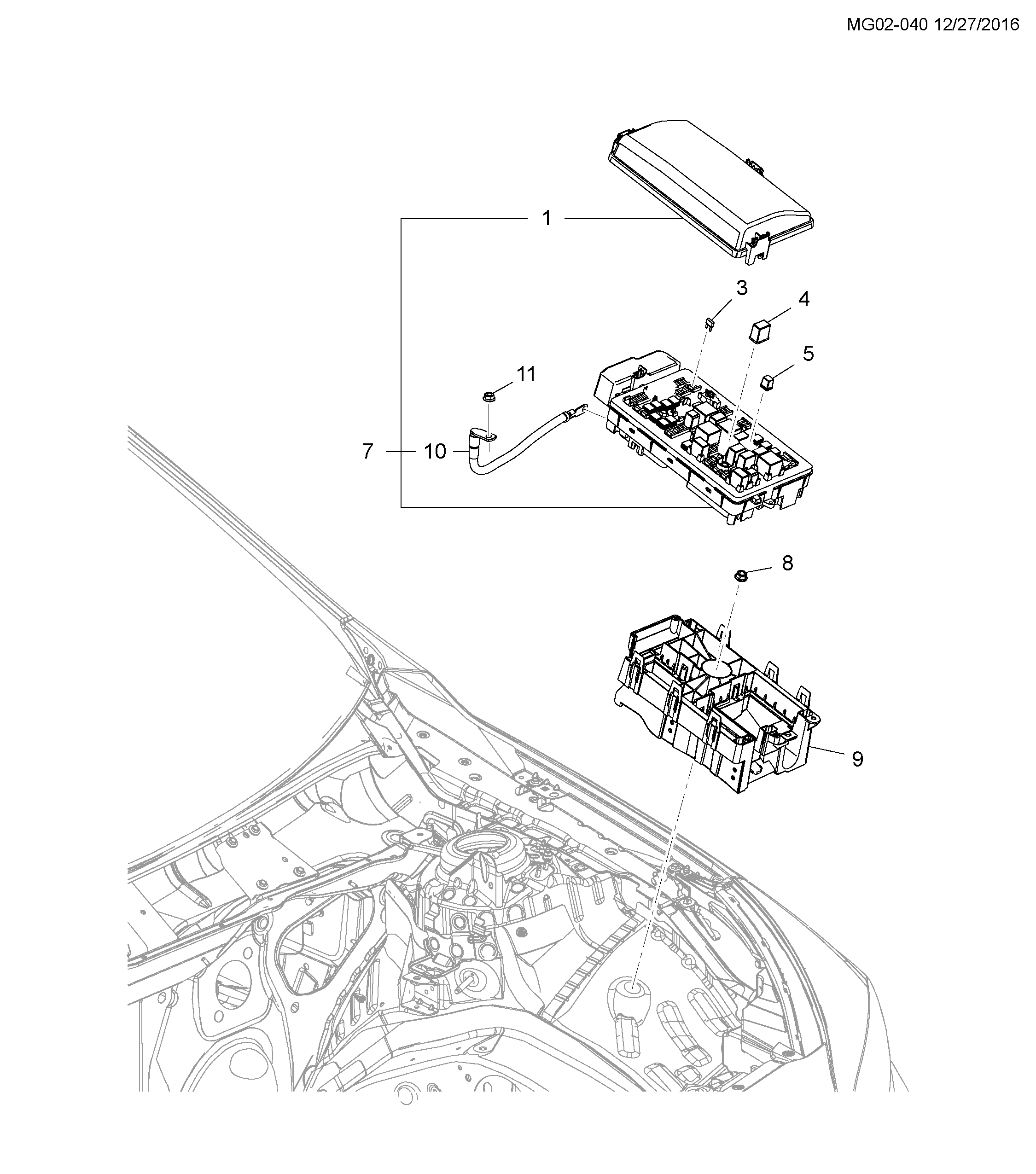 MG02-040 12/27/2016

1

3

4

5

11

7

10

8

9