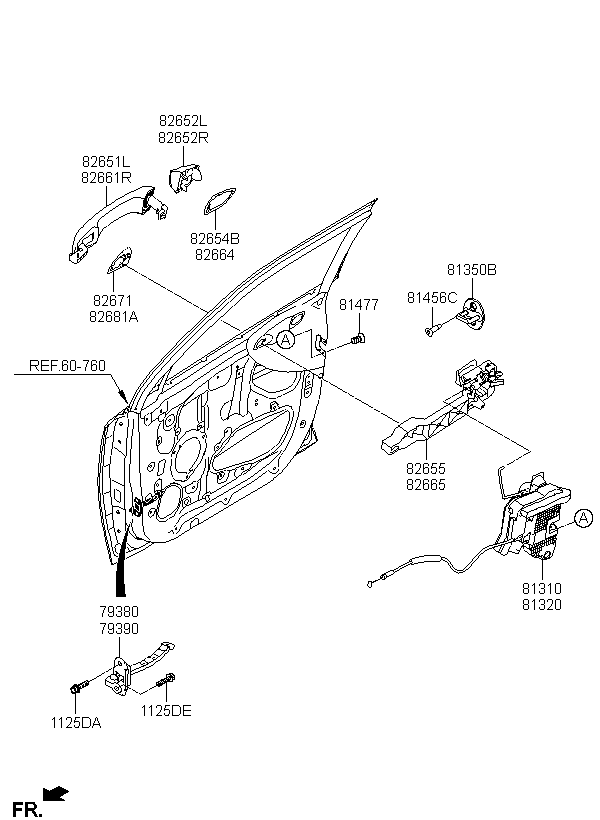 82652L
82652R

82651L
82661R

82654B
82664

82671
82681A

81350B

81456C

81477

A

REF.60-760

82655
82665

A

81310
81320

79380
79390

1125DA

1125DE

FR.