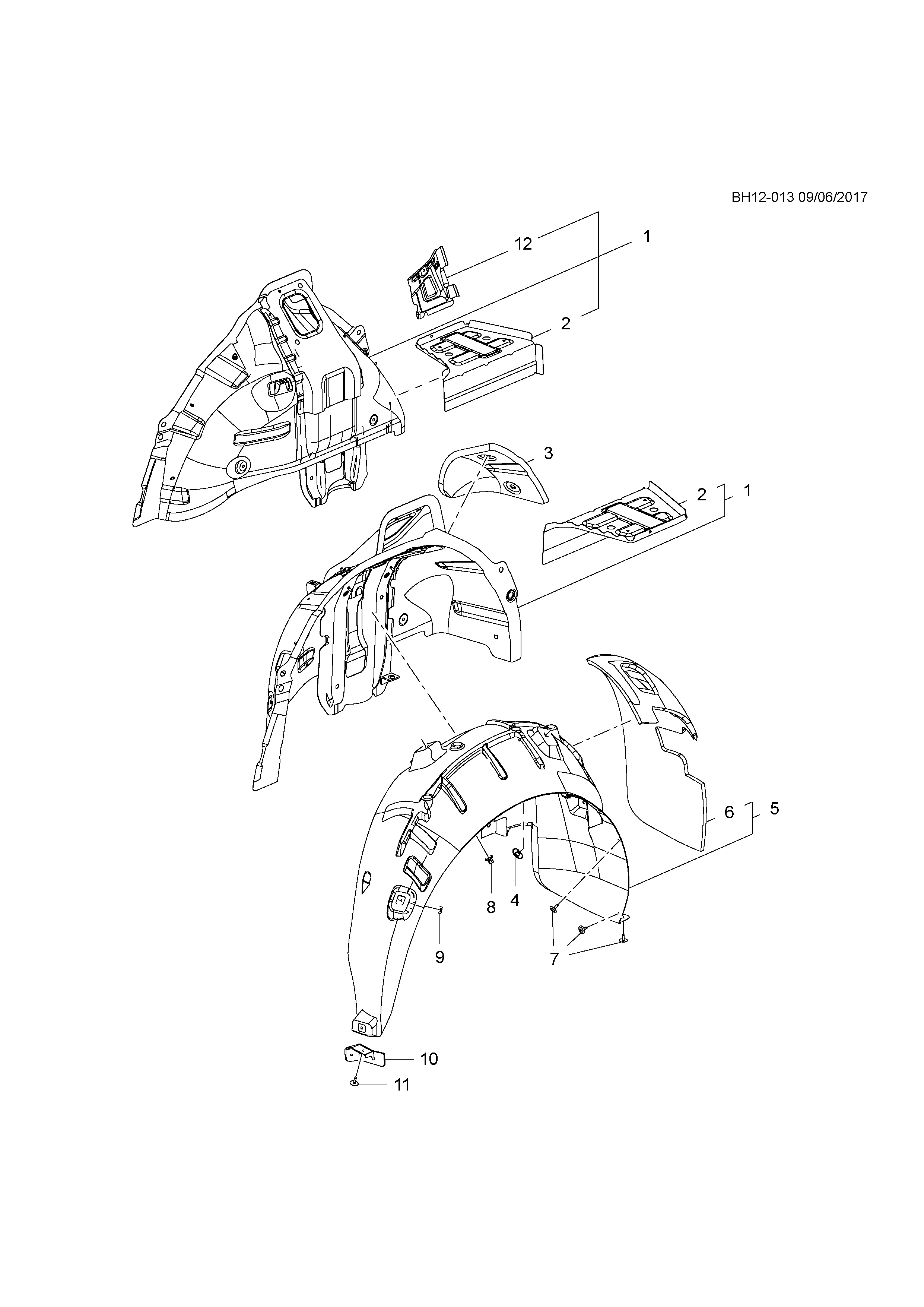 BH12-013 09/06/2017

12
1
2
3
2
1
6
5
8
4
9
7
10
11