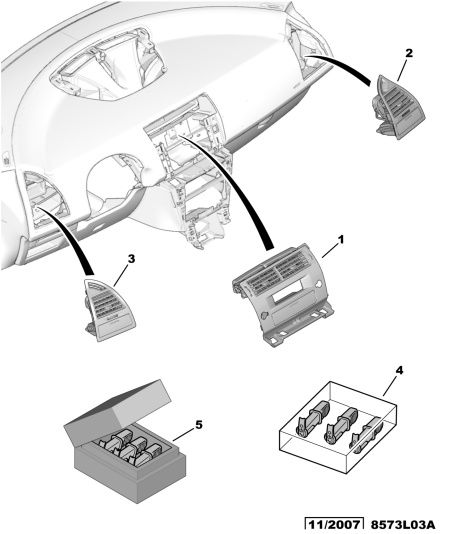 2

1

3

4

5

11/2007 8573L03A