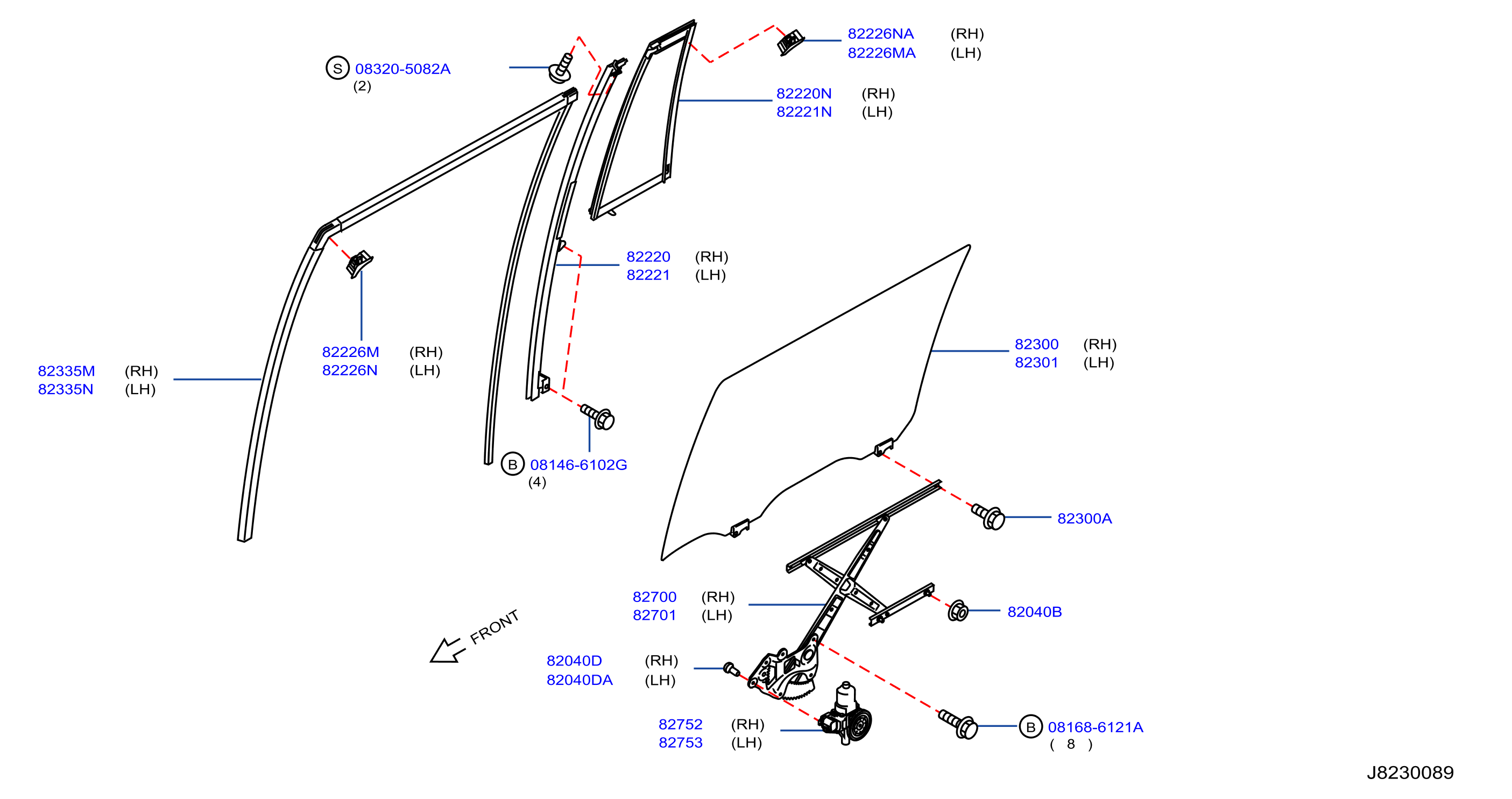 82226NA (RH)
82226MA (LH)

S 08320-5082A
(2)

82220N (RH)
82221N (LH)

82220 (RH)
82221 (LH)

82226M (RH)
82226N (LH)

82335M (RH)
82335N (LH)

82300 (RH)
82301 (LH)

B 08146-6102G
(4)

82300A

82700 (RH)
82701 (LH)

82040B

FRONT

82040D (RH)
82040DA (LH)

82752 (RH)
82753 (LH)

B 08168-6121A
( 8 )

J8230089