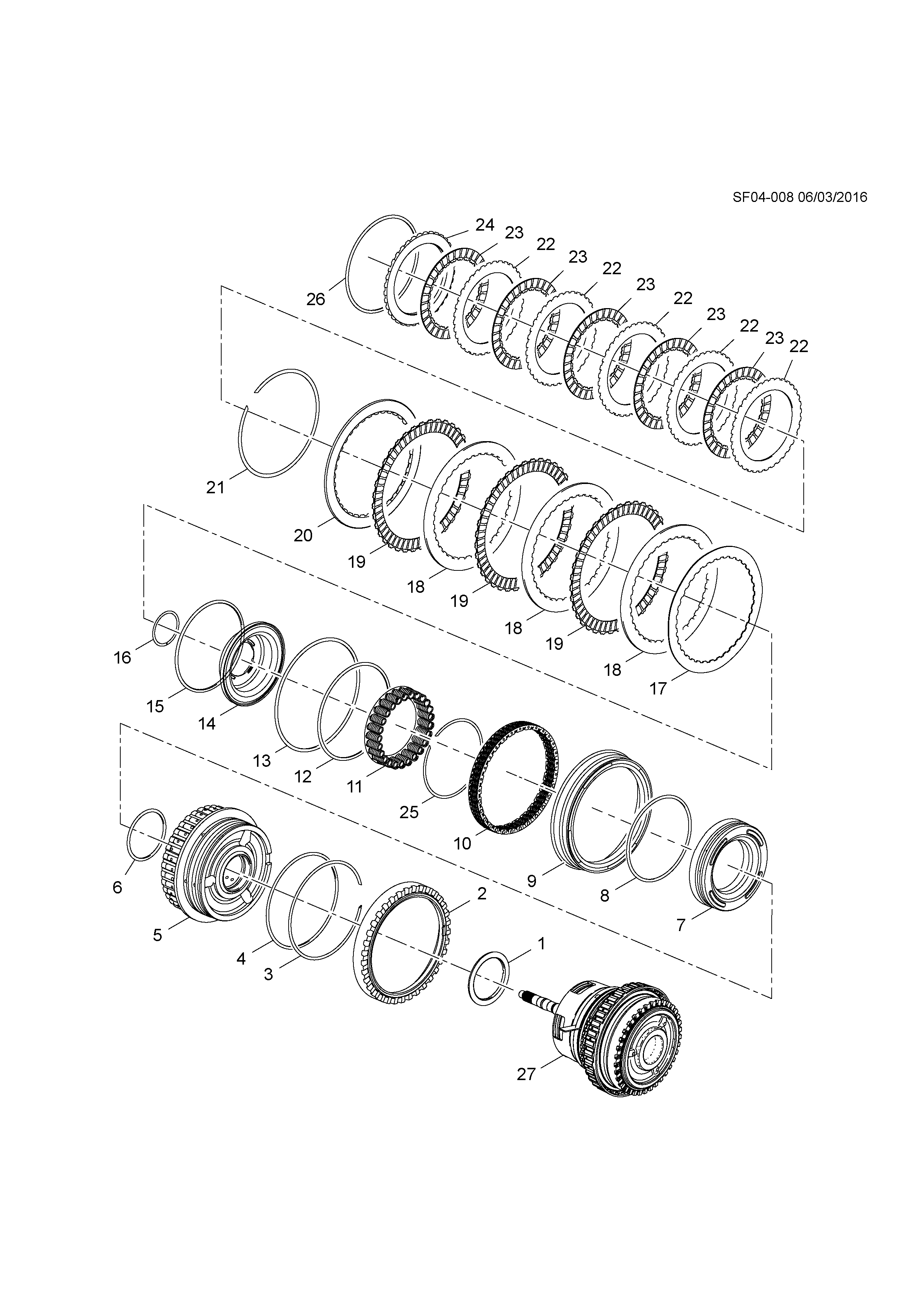 SF04-008 06/03/2016

24
23
22
23
22
23
22
23
22
23
22
26
21
20
19
18
19
18
19
18
17
16
15
14
13
12
11
25
10
9
8
7
6
5
4
3
2
1
27