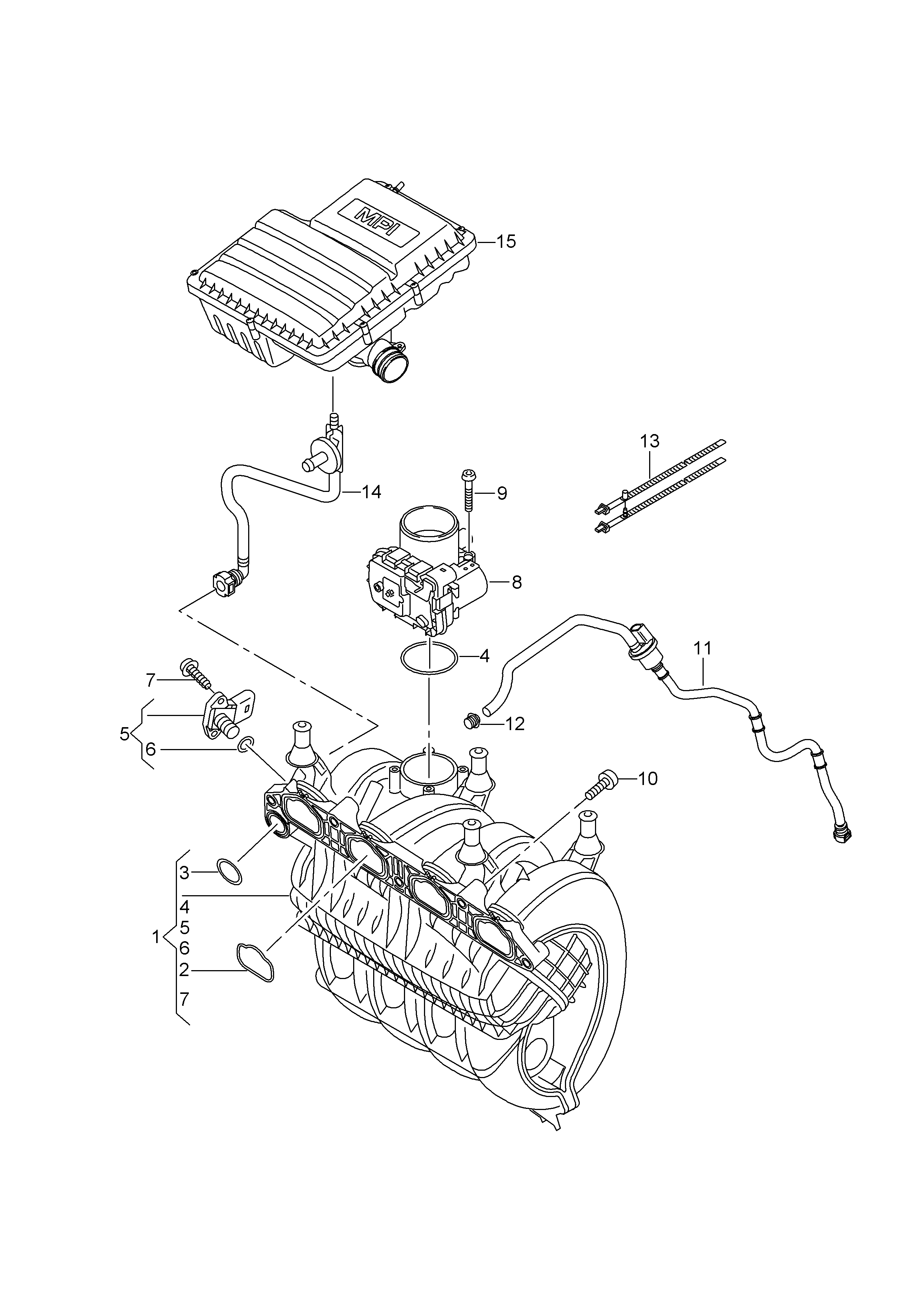 MPI
15
13
14
9
8
4
11
7
5
6
12
10
3
4
5
1
6
2
7