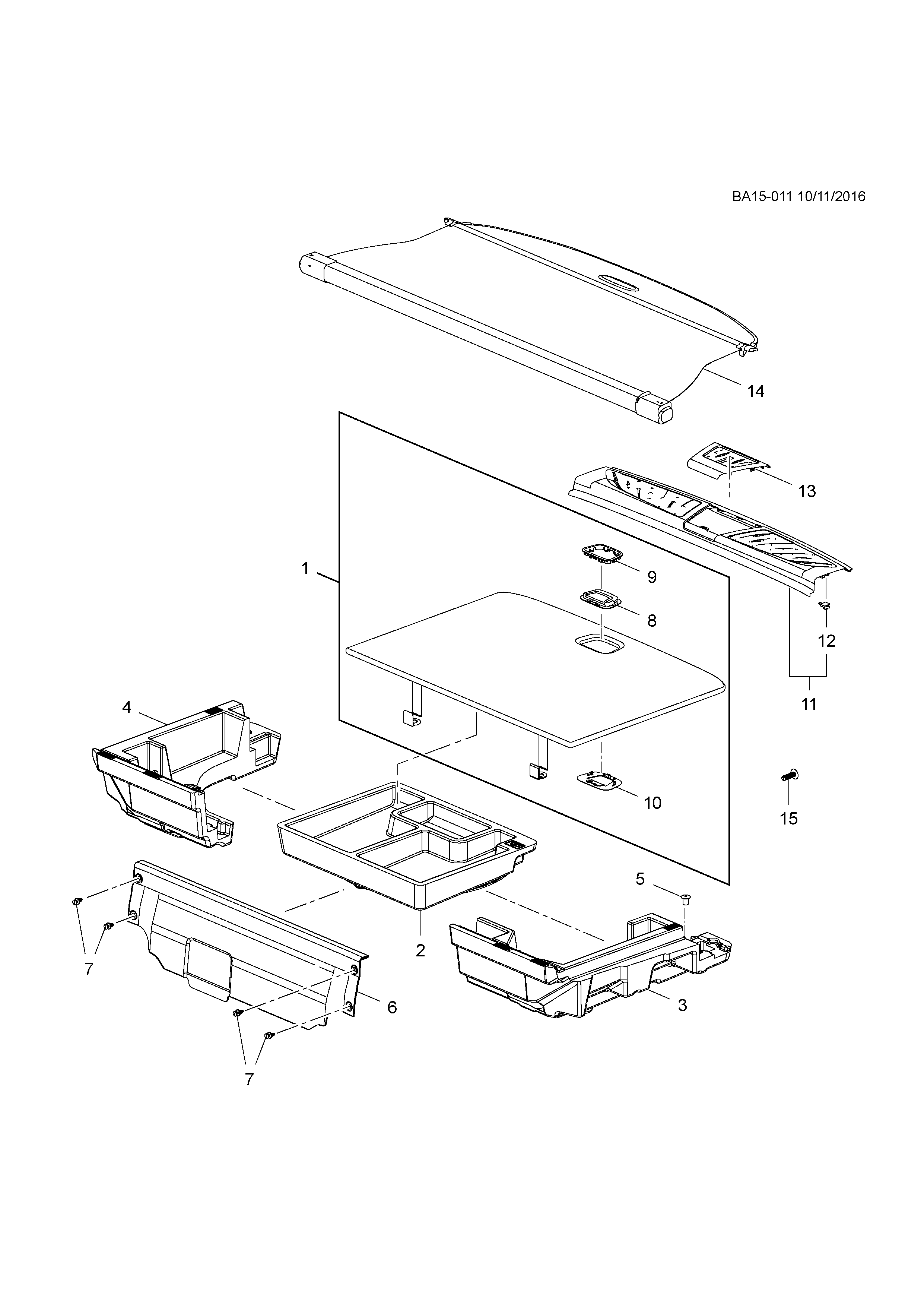 BA15-011 10/11/2016

14

13

1

9

8

12

11

4

10

15

5

2

7

6

3

7