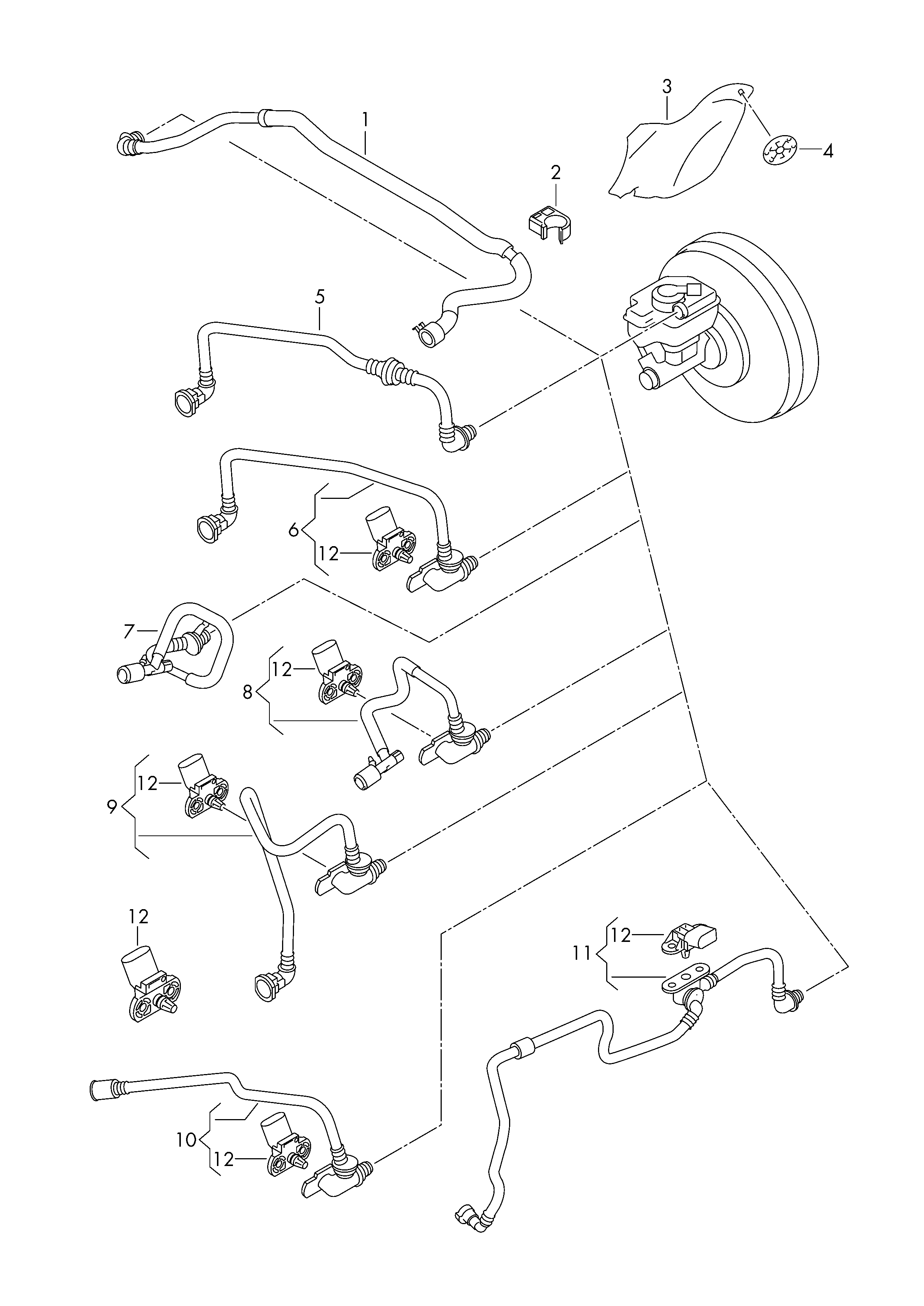 3
1
4
2
5
6
12
7
12
8
12
9
12
12
11
10
12