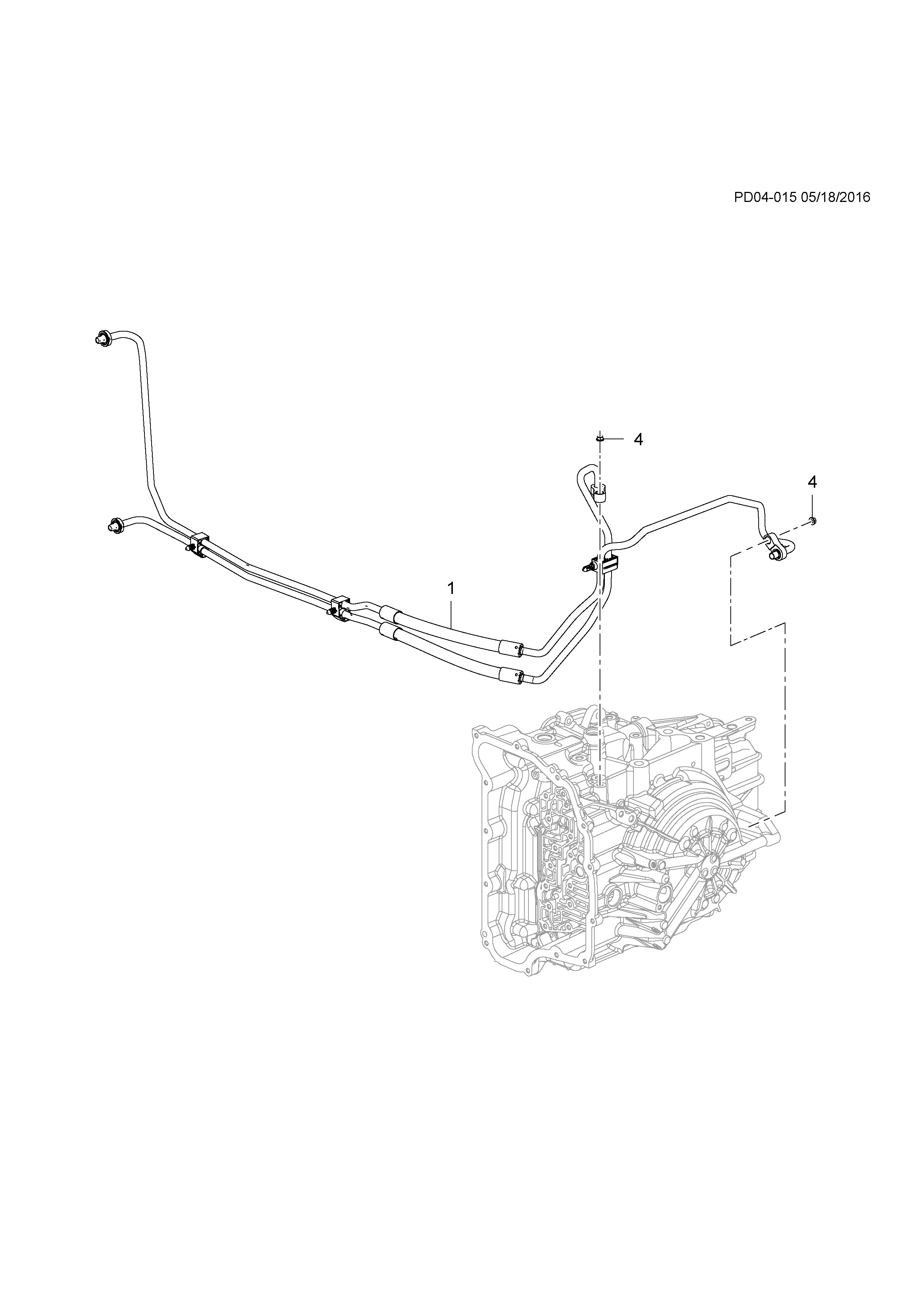 PD04-015 05/18/2016

4

4

1