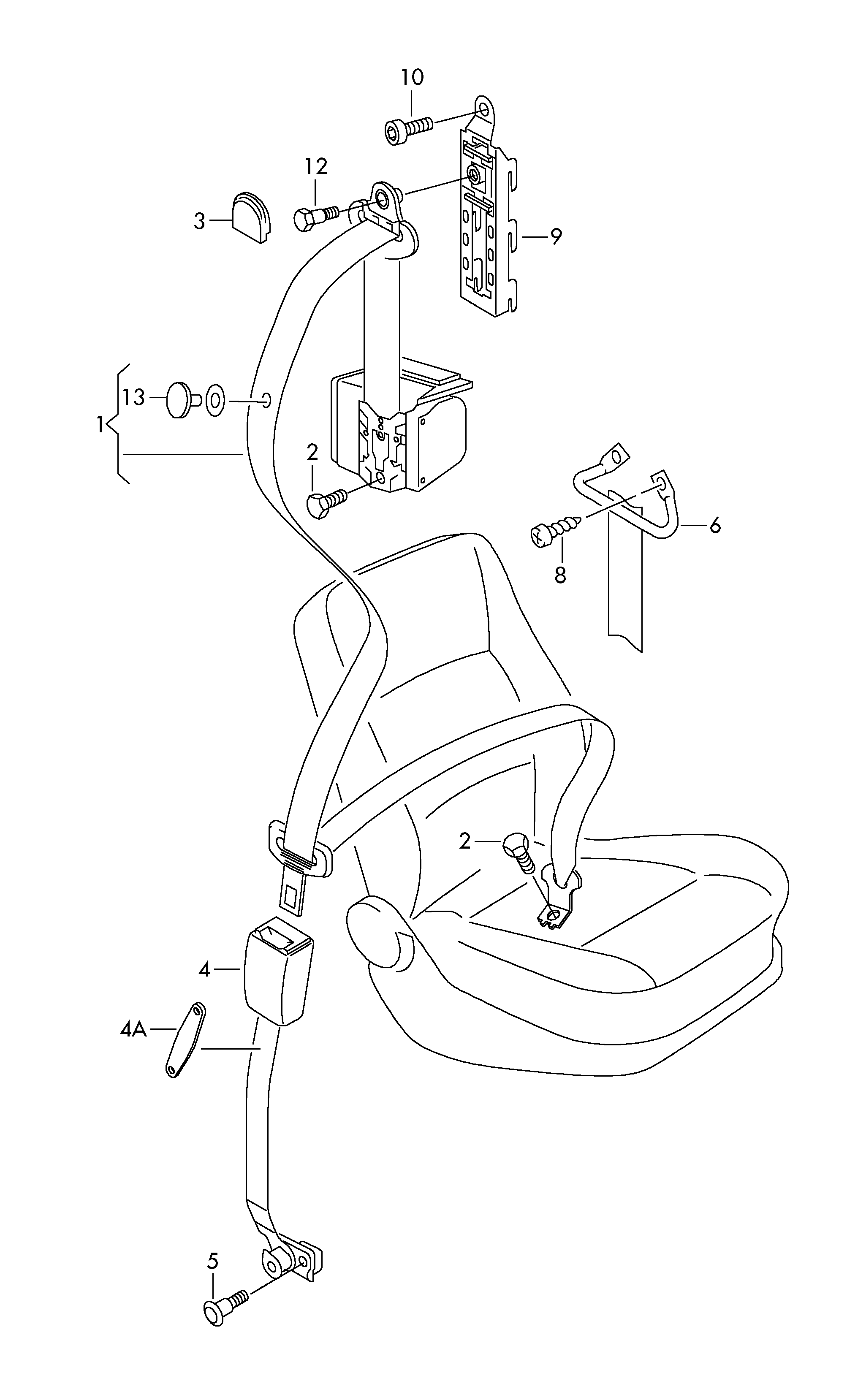 10
12
3
9
13
1
2
6
8
2
4
4A
5