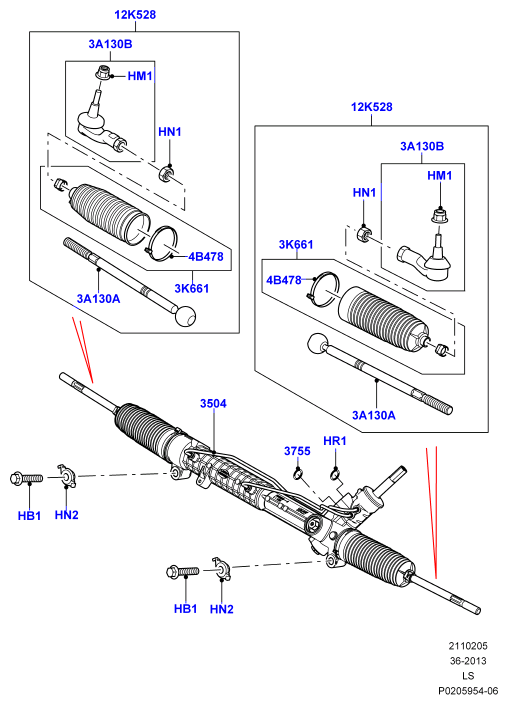 12K528
3A130B
HM1
HN1
4B478
3K661
3A130A

12K528
3A130B
HM1
HN1
3K661
4B478
3A130A

3504
3755
HR1
HB1
HN2
HB1
HN2

2110205
36-2013
LS
P0205954-06